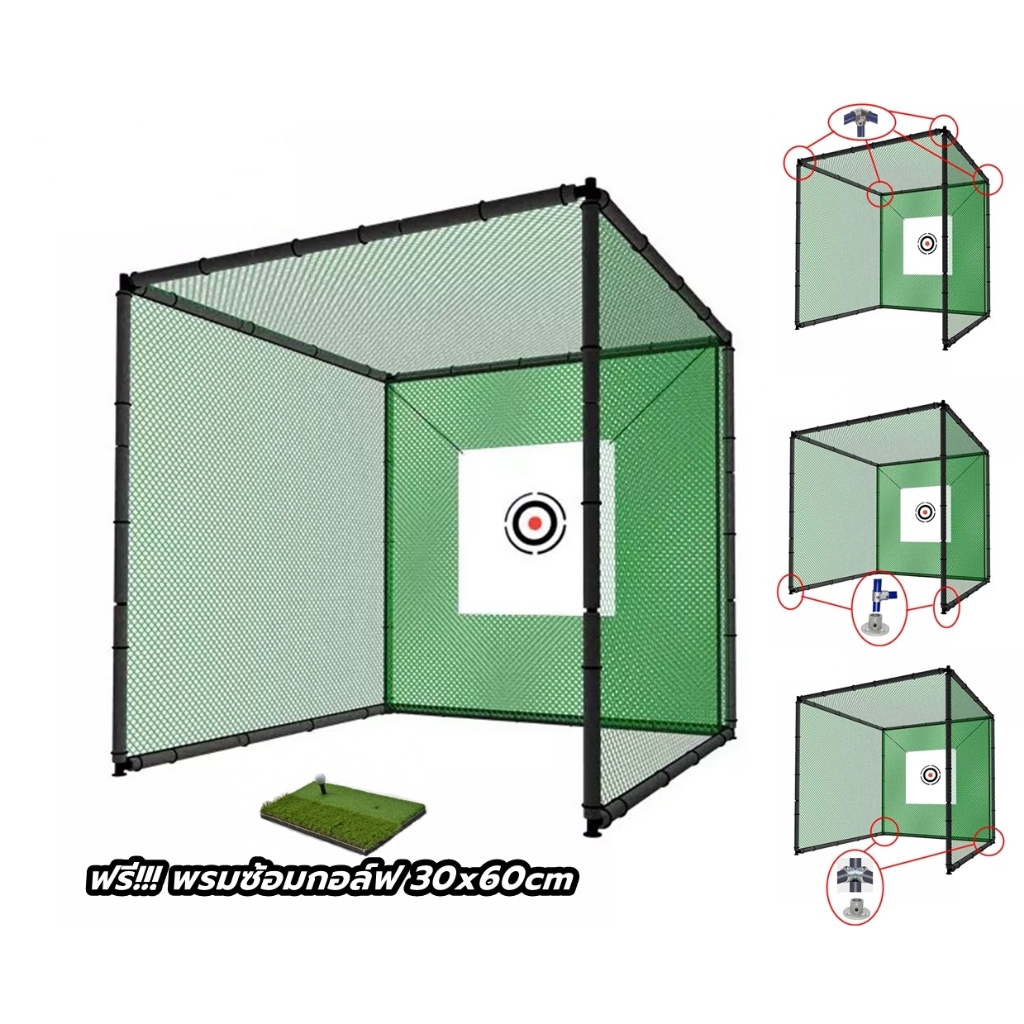 ฟรี!!! พรมซ้อมกอล์ฟ 30x60cm