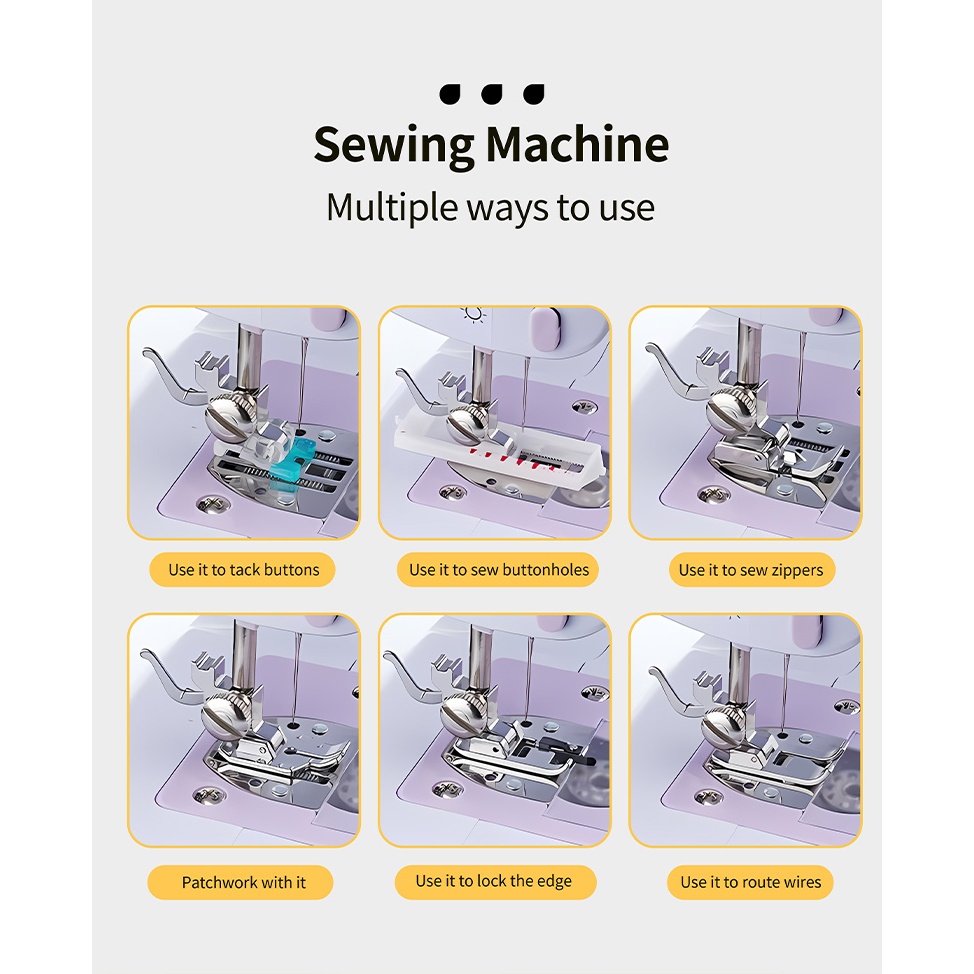 Sewing Machine

Multiple ways to use

Use it to tack buttons

Use it to sew buttonholes

Use it to sew zippers

Patchwork with it

Use it to lock the edge

Use it to route wires