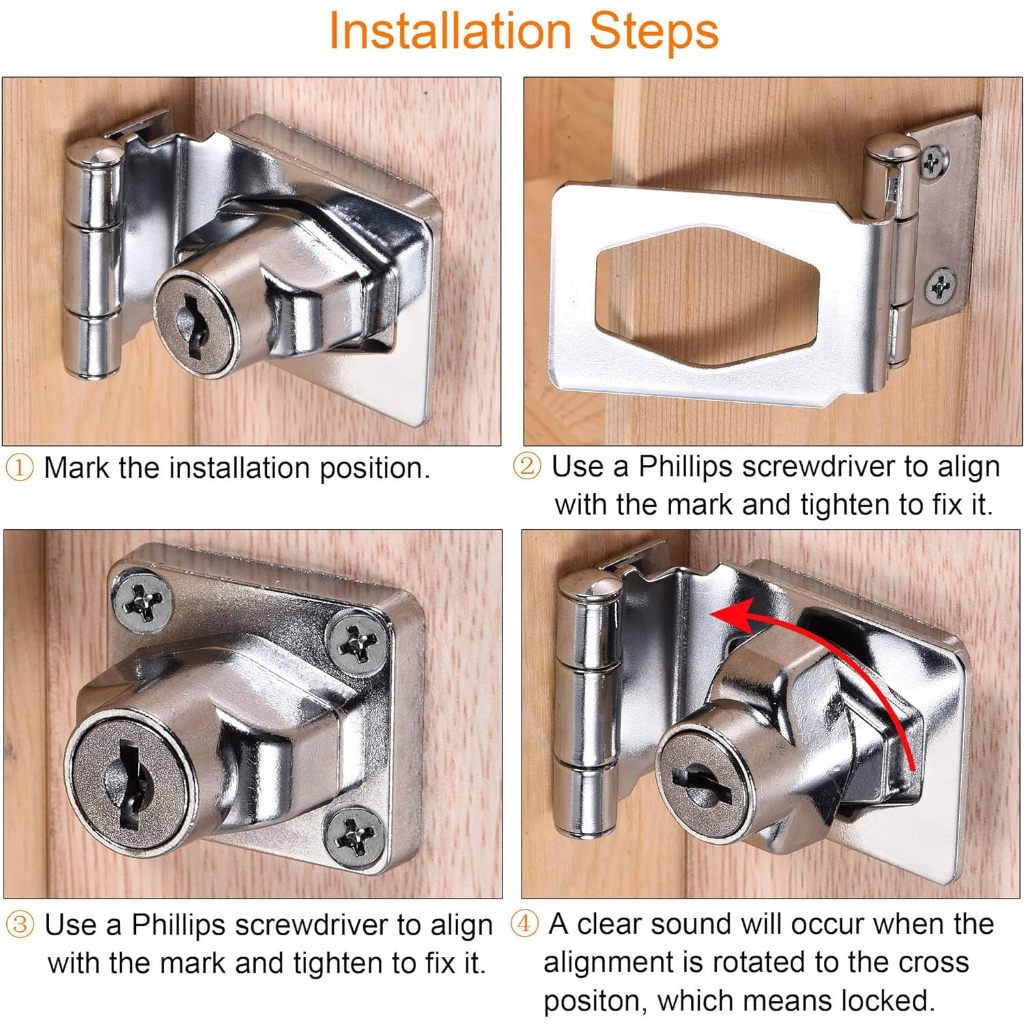 Installation Steps

① Mark the installation position.

② Use a Phillips screwdriver to align with the mark and tighten to fix it.

③ Use a Phillips screwdriver to align with the mark and tighten to fix it.

④ A clear sound will occur when the alignment is rotated to the cross positon, which means locked.