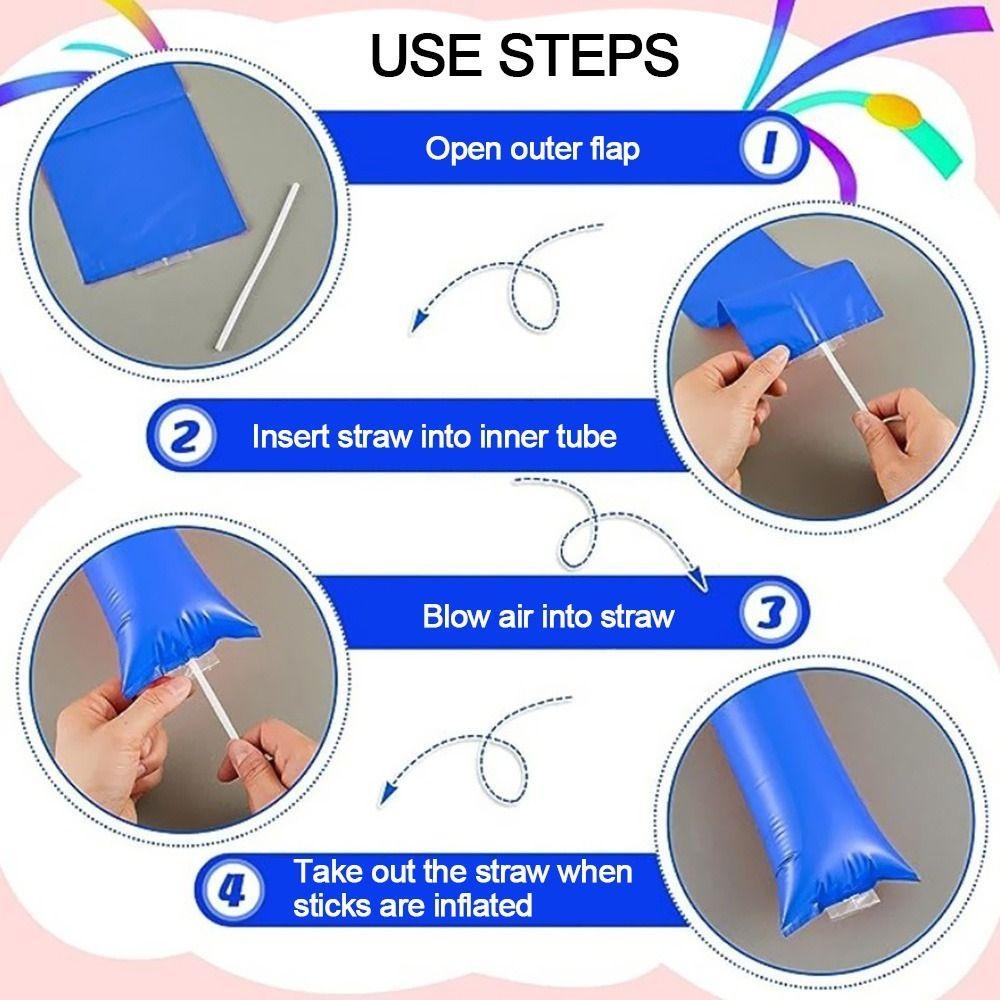 USE STEPS

Open outer flap 1

2 Insert straw into inner tube

Blow air into straw 3

4 Take out the straw when sticks are inflated