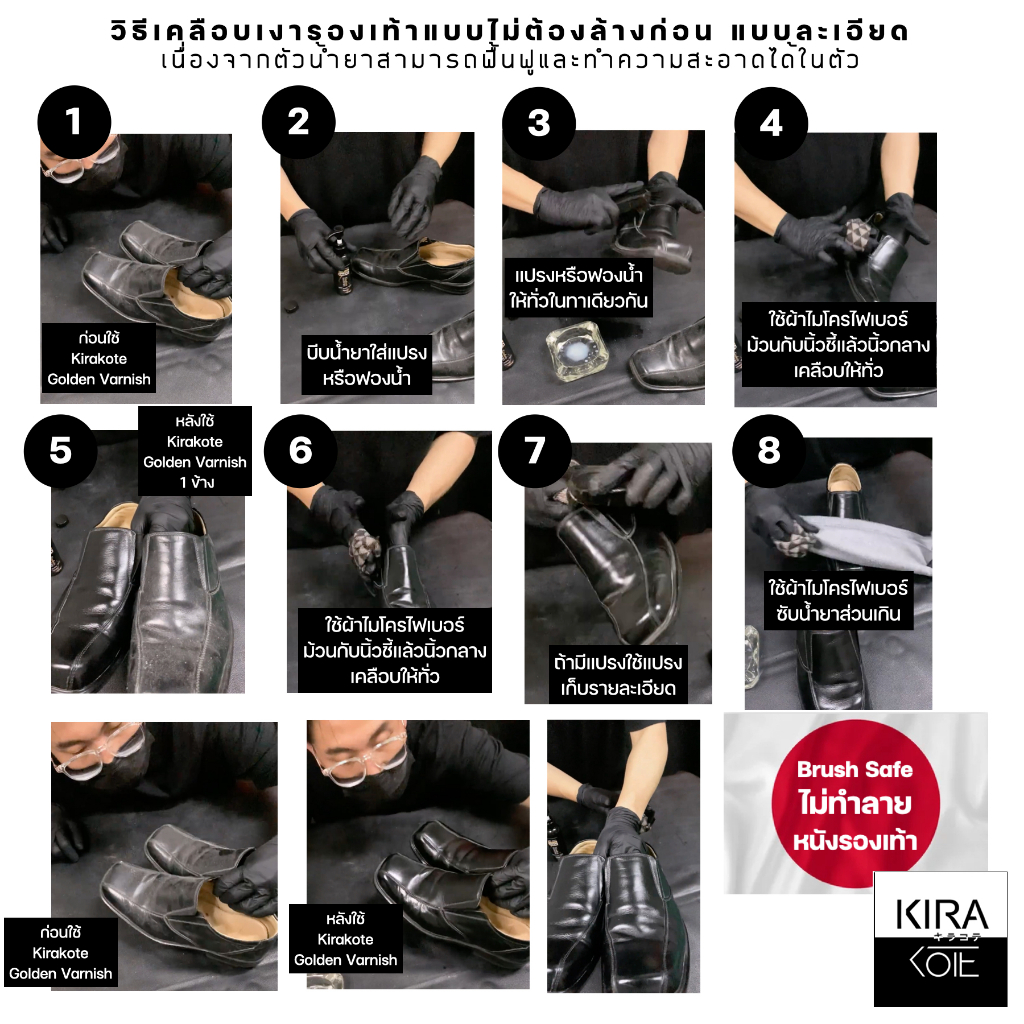 วิธีเคลือบเงารองเท้าแบบไม่ต้องล้างก่อน แบบละเอียด
เนื่องจากตัวน้ำยาสามารถฟื้นฟูและทำความสะอาดได้ในตัว

1

ก่อนใช้
Kirakote
Golden Varnish

2

บีบน้ำยาใส่แปรง
หรือฟองน้ำ

3

แปรงหรือฟองน้ำ
ให้ทั่วในทาเดียวกัน

4

ใช้ผ้าไมโครไฟเบอร์
ม้วนกับนิ้วชี้แล้วนิ้วกลาง
เคลือบให้ทั่ว

5

หลังใช้
Kirakote
Golden Varnish
1 ข้าง

6

ใช้ผ้าไมโครไฟเบอร์
ม้วนกับนิ้วชี้แล้วนิ้วกลาง
เคลือบให้ทั่ว

7

ถ้ามีแปรงใช้แปรง
เก็บรายละเอียด

8

ใช้ผ้าไมโครไฟเบอร์
ซับน้ำยาส่วนเกิน

ก่อนใช้
Kirakote
Golden Varnish

หลังใช้
Kirakote
Golden Varnish

Brush Safe
ไม่ทำลาย
หนังรองเท้า

KIRA
KOTE