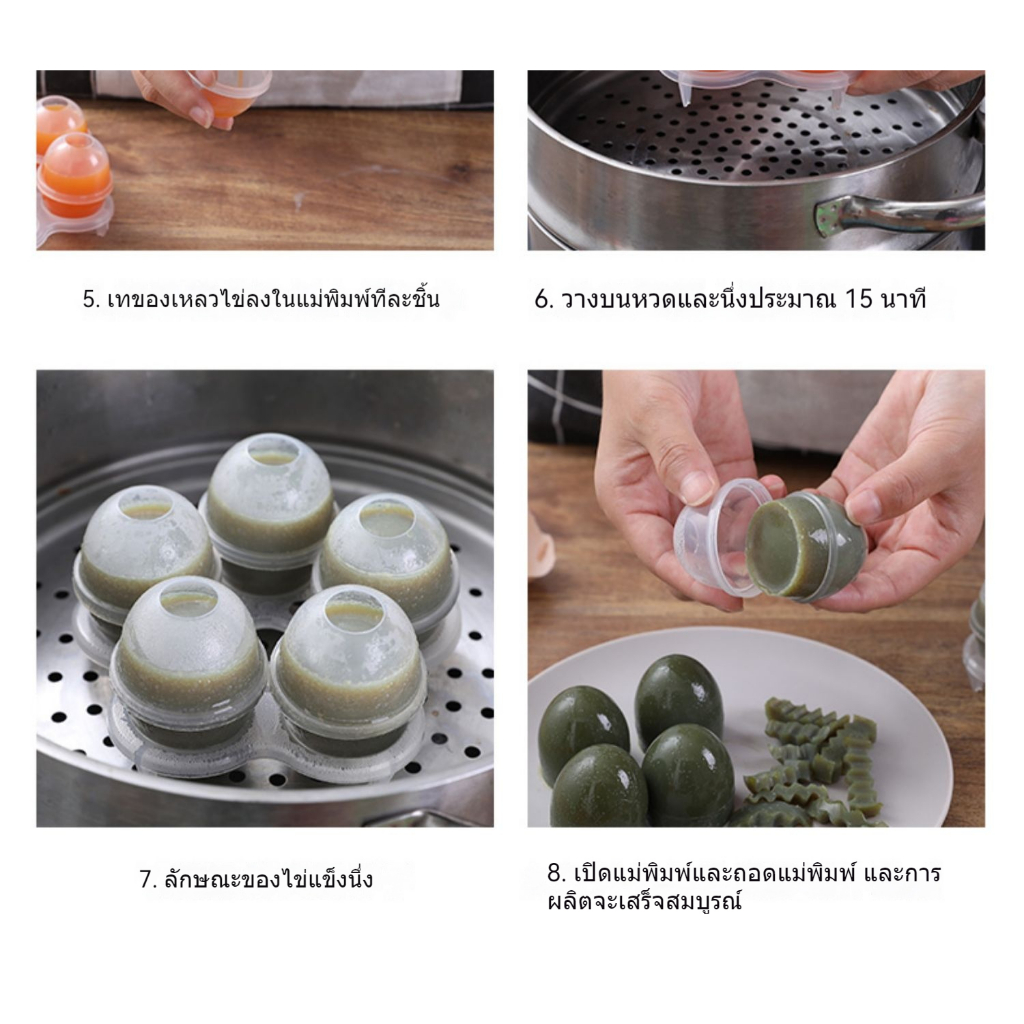 5. เทของเหลวไข่ลงในแม่พิมพ์ทีละชิ้น

6. วางบนหวดและนึ่งประมาณ 15 นาที

7. ลักษณะของไข่แข็งนึ่ง

8. เปิดแม่พิมพ์และถอดแม่พิมพ์ และการผลิตจะเสร็จสมบูรณ์