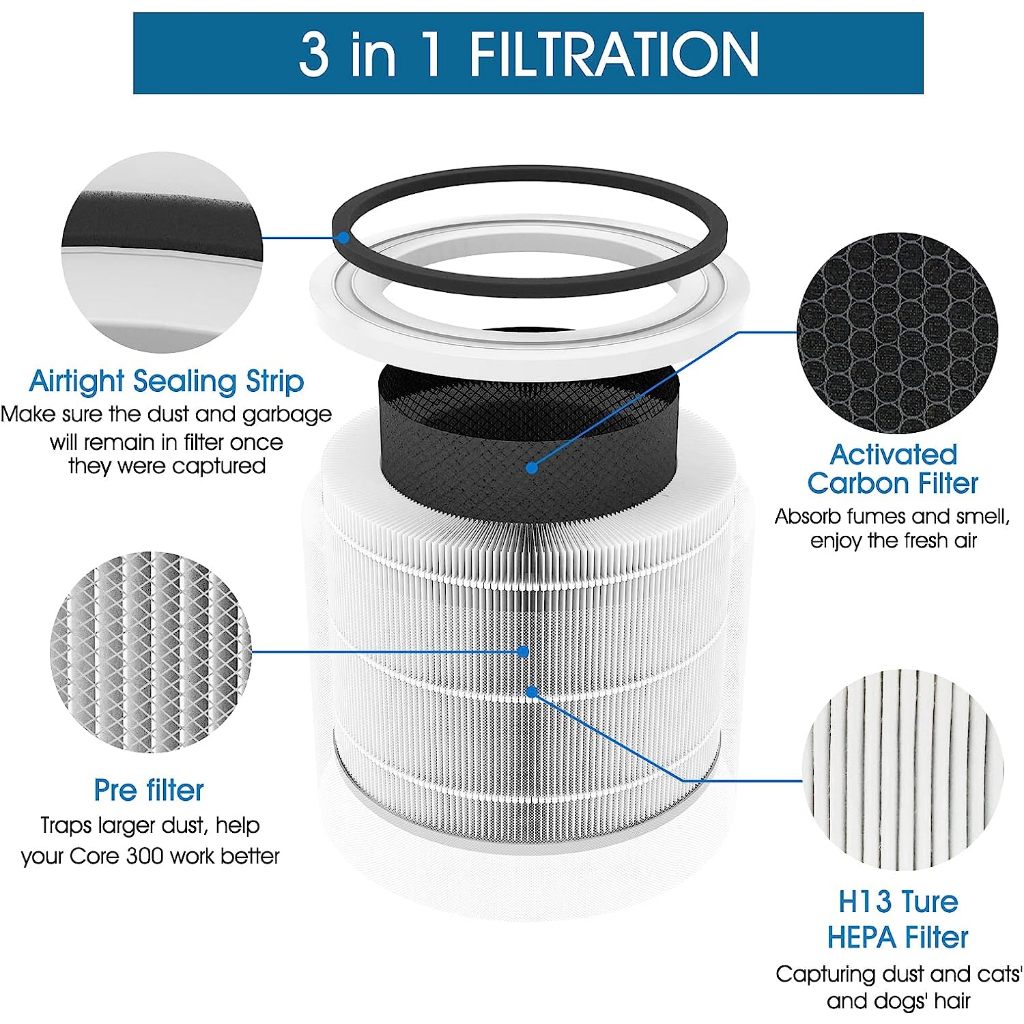 3 in 1 FILTRATION

Airtight Sealing Strip
Make sure the dust and garbage will remain in filter once they were captured

Activated Carbon Filter
Absorb fumes and smell, enjoy the fresh air

Pre filter
Traps larger dust, help your Core 300 work better

H13 Ture HEPA Filter
Capturing dust and cats' and dogs' hair