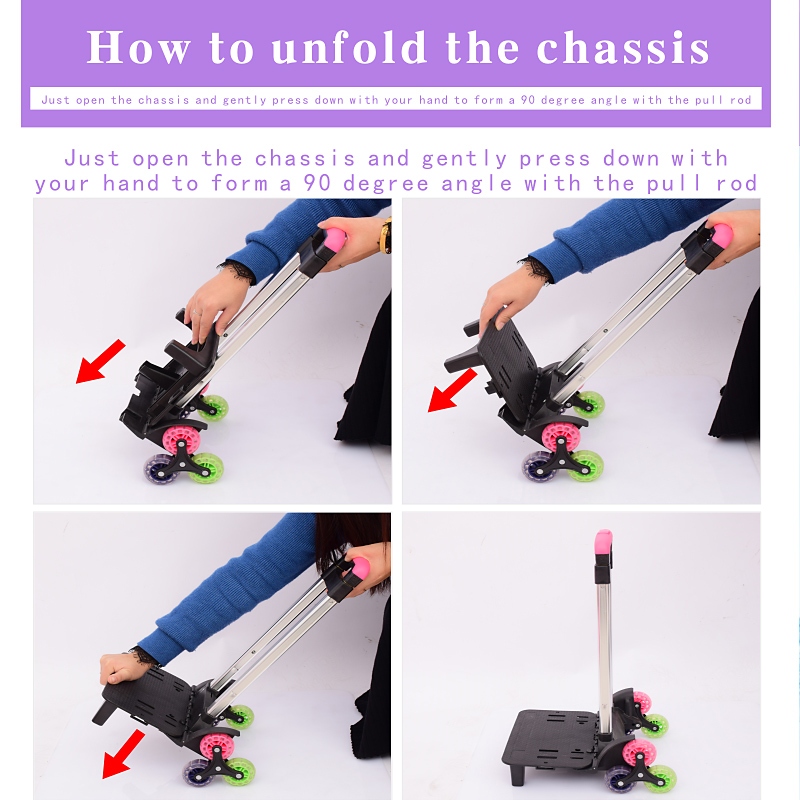 How to unfold the chassis

Just open the chassis and gently press down with your hand to form a 90 degree angle with the pull rod

Just open the chassis and gently press down with your hand to form a 90 degree angle with the pull rod