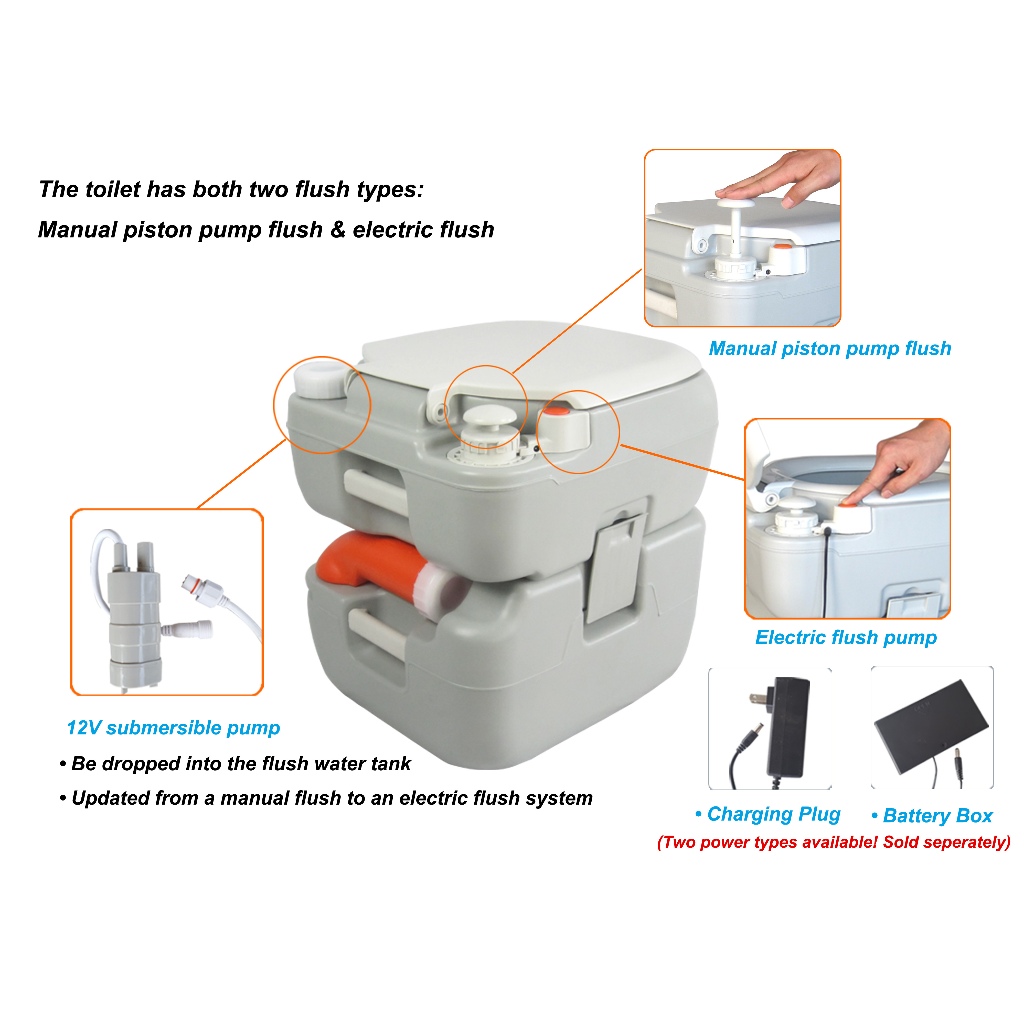 The toilet has both two flush types:
Manual piston pump flush & electric flush

Manual piston pump flush

Electric flush pump

12V submersible pump
• Be dropped into the flush water tank
• Updated from a manual flush to an electric flush system

• Charging Plug • Battery Box
(Two power types available! Sold seperately)