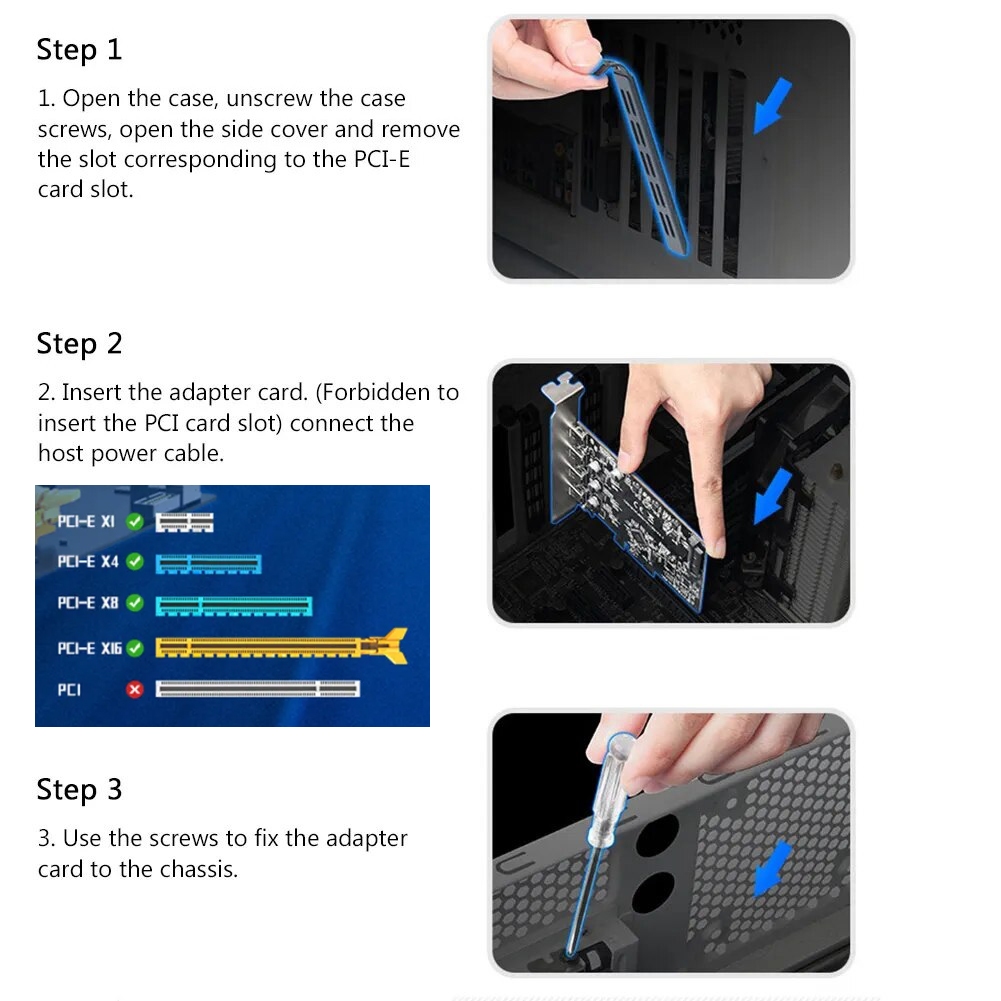 Step 1

1. Open the case, unscrew the case screws, open the side cover and remove the slot corresponding to the PCI-E card slot.

Step 2

2. Insert the adapter card. (Forbidden to insert the PCI card slot) connect the host power cable.

PCI-E X1
PCI-E X4
PCI-E X8
PCI-E X16
PCI

Step 3

3. Use the screws to fix the adapter card to the chassis.