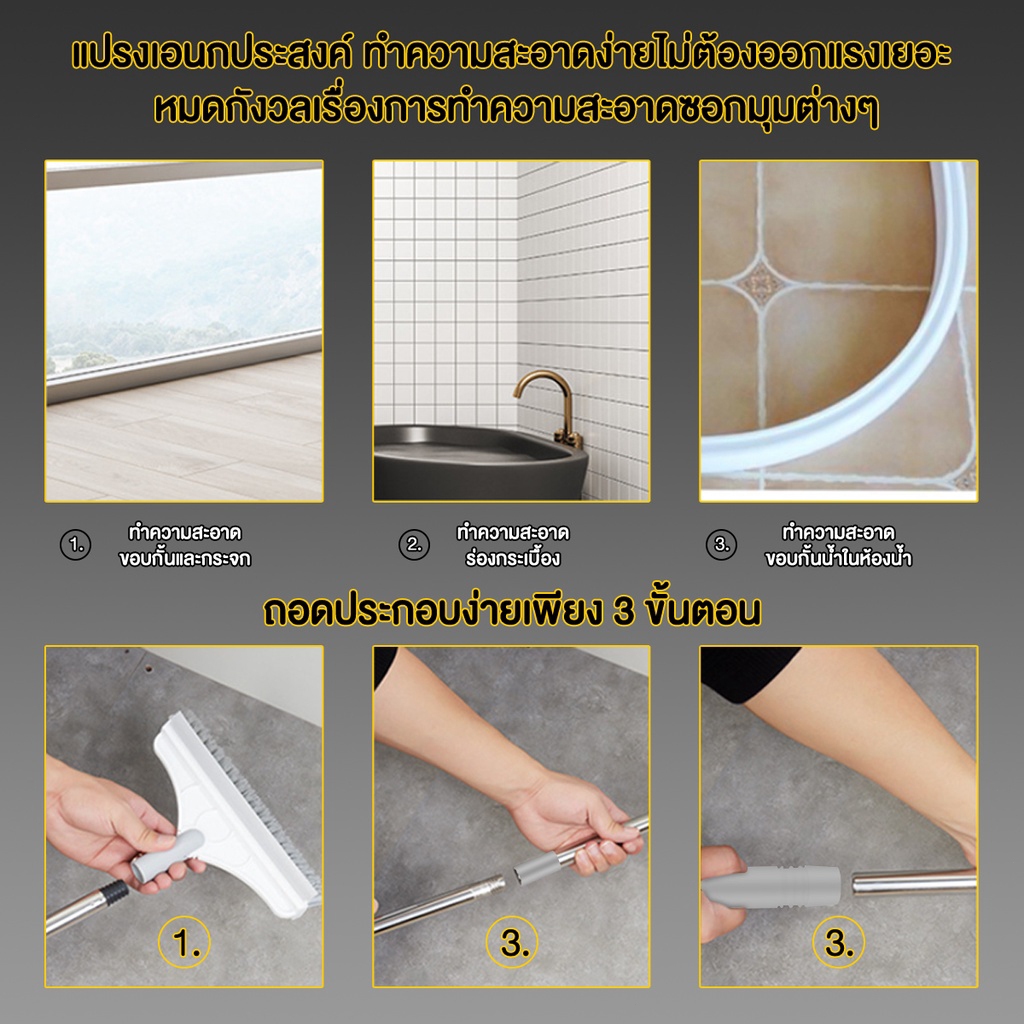 แปรงเอนกประสงค์ ทำความสะอาดง่ายไม่ต้องออกแรงเยอะ หมดกังวลเรื่องการทำความสะอาดซอกมุมต่างๆ

1. ทำความสะอาด ขอบกั้นและกระจก

2. ทำความสะอาด ร่องกระเบื้อง

3. ทำความสะอาด ขอบกั้นน้ำในห้องน้ำ

ถอดประกอบง่ายเพียง 3 ขั้นตอน

1.

3.

3.