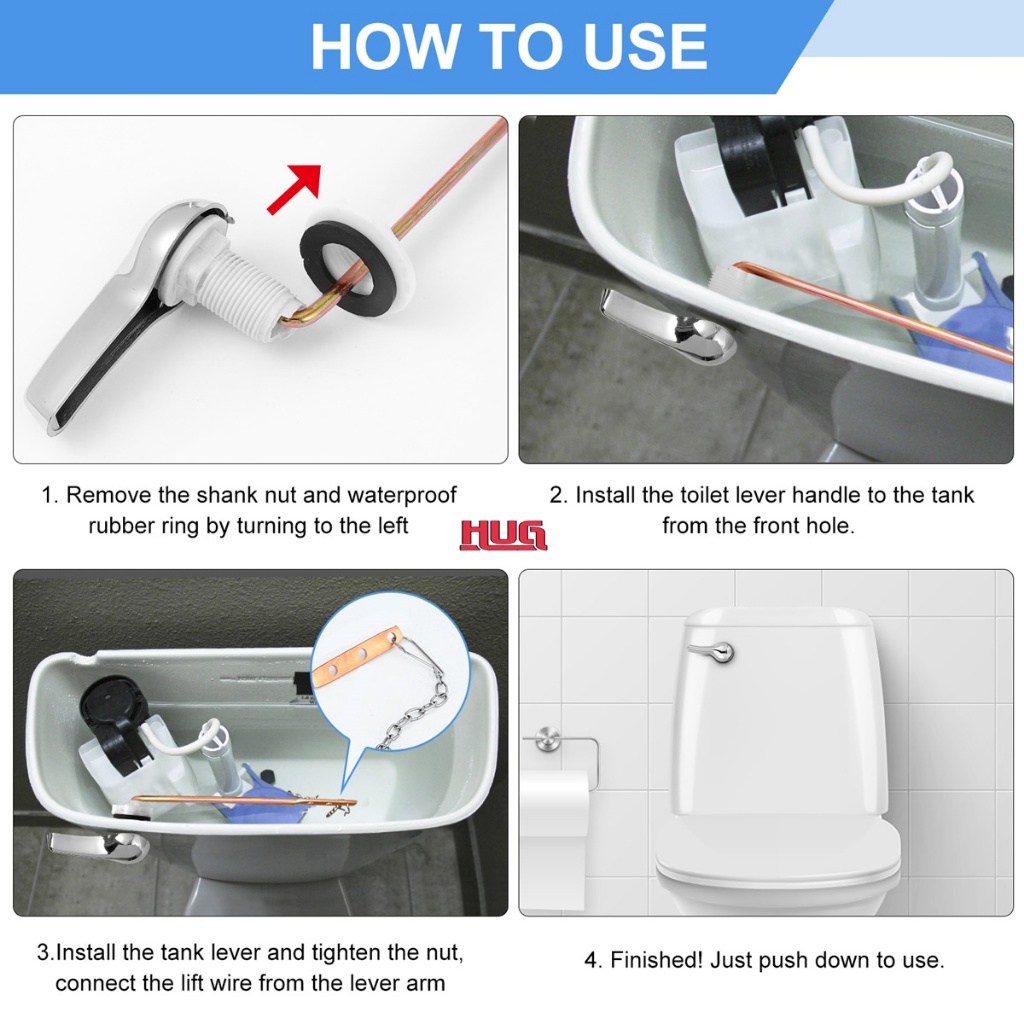 HOW TO USE

1. Remove the shank nut and waterproof rubber ring by turning to the left

2. Install the toilet lever handle to the tank from the front hole.

HUG

3.Install the tank lever and tighten the nut, connect the lift wire from the lever arm

4. Finished! Just push down to use.