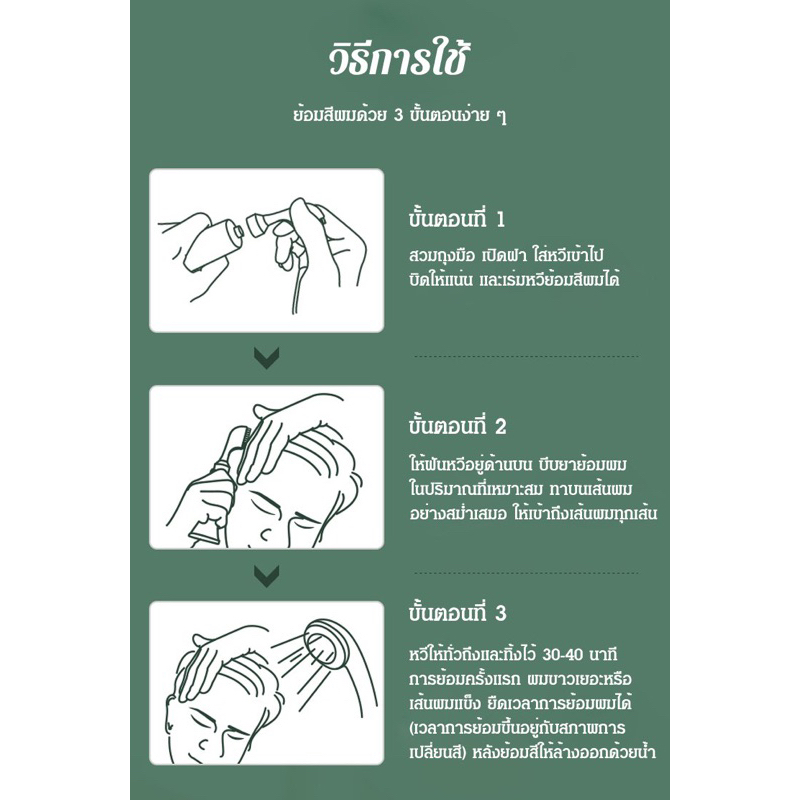 วิธีการใช้

ย้อมสีผมด้วย 3 ขั้นตอนง่าย ๆ

ขั้นตอนที่ 1

สวมถุงมือ เปิดฝา ใส่หวีเข้าไป บิดให้แน่น และเริ่มหวีย้อมสีผมได้

ขั้นตอนที่ 2

ให้ฟันหวีอยู่ด้านบน บีบยาย้อมผม ในปริมาณที่เหมาะสม ทาบนเส้นผม อย่างสม่ำเสมอ ให้เข้าถึงเส้นผมทุกเส้น

ขั้นตอนที่ 3

หวีให้ทั่วถึงและทิ้งไว้ 30-40 นาที การย้อมครั้งแรก ผมขาวเยอะหรือ เส้นผมแข็ง ยืดเวลาการย้อมผมได้ (เวลาการย้อมขึ้นอยู่กับสภาพการ เปลี่ยนสี) หลังย้อมสีให้ล้างออกด้วยน้ำ