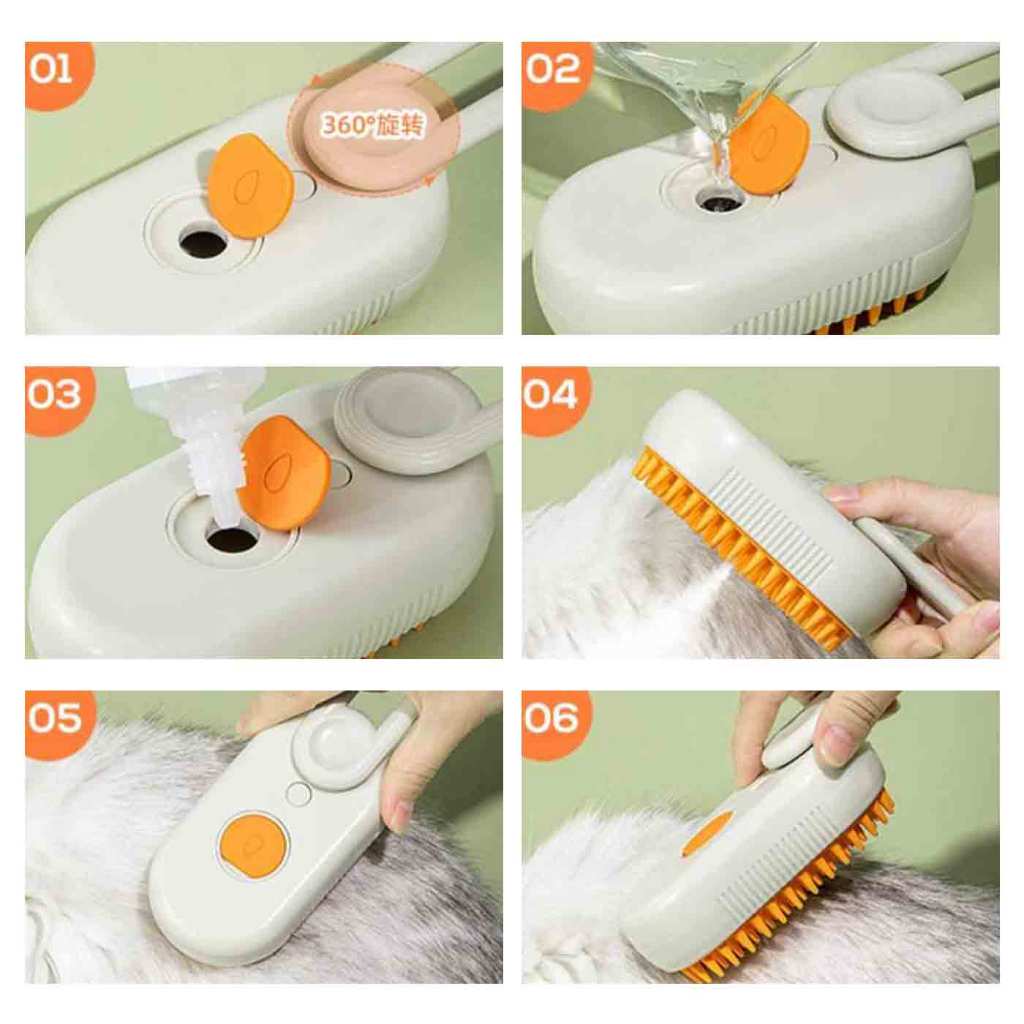 01

360°旋转

02

03

04

05

06