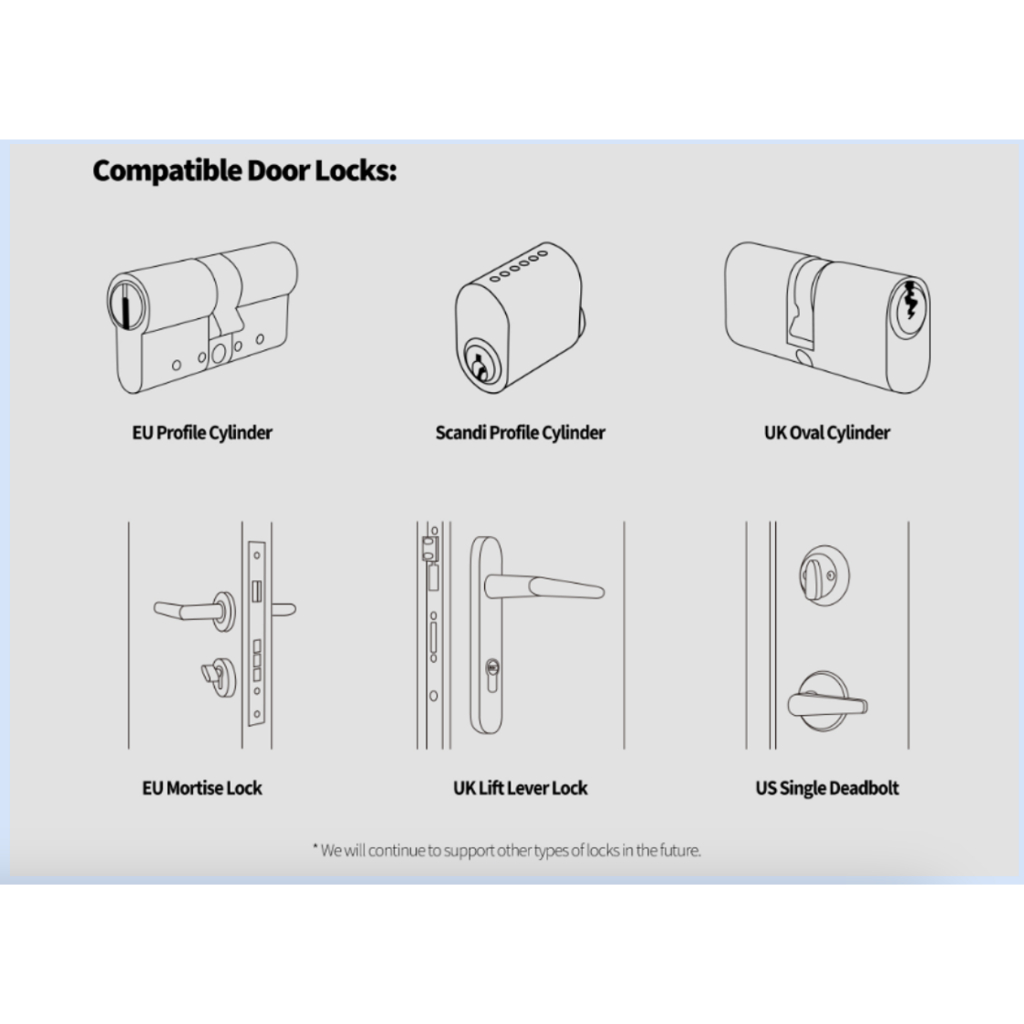 Compatible Door Locks:

EU Profile Cylinder

Scandi Profile Cylinder

UK Oval Cylinder

EU Mortise Lock

UK Lift Lever Lock

US Single Deadbolt

* We will continue to support other types of locks in the future.