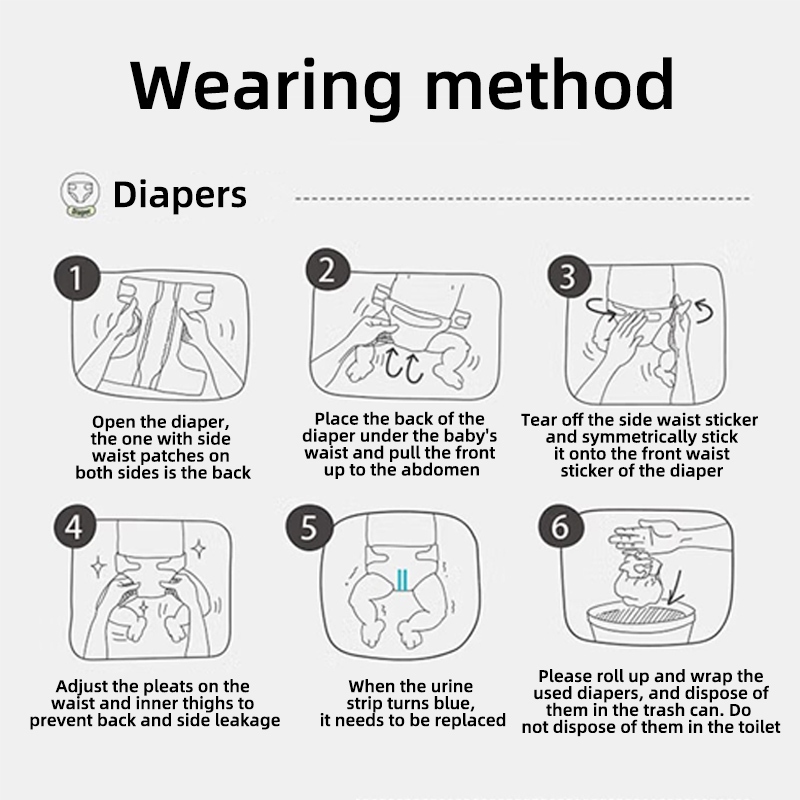 Wearing method

Diaper

Diapers

1

Open the diaper, the one with side waist patches on both sides is the back

2

Place the back of the diaper under the baby's waist and pull the front up to the abdomen

3

Tear off the side waist sticker and symmetrically stick it onto the front waist sticker of the diaper

4

Adjust the pleats on the waist and inner thighs to prevent back and side leakage

5

When the urine strip turns blue, it needs to be replaced

6

Please roll up and wrap the used diapers, and dispose of them in the trash can. Do not dispose of them in the toilet