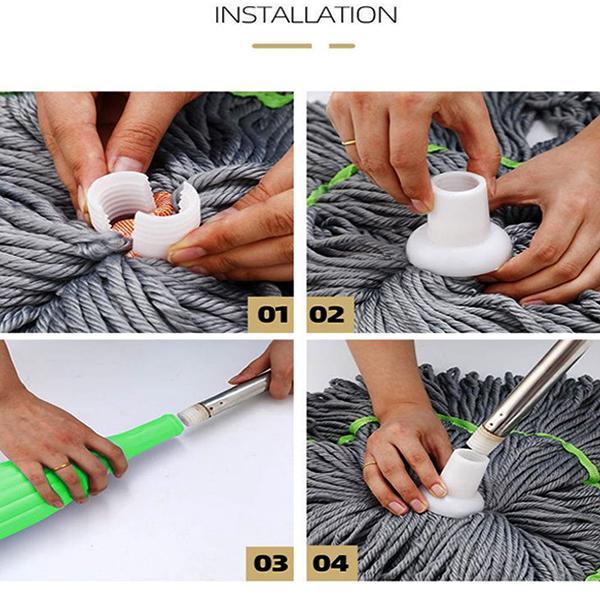 INSTALLATION

01

02

03

04