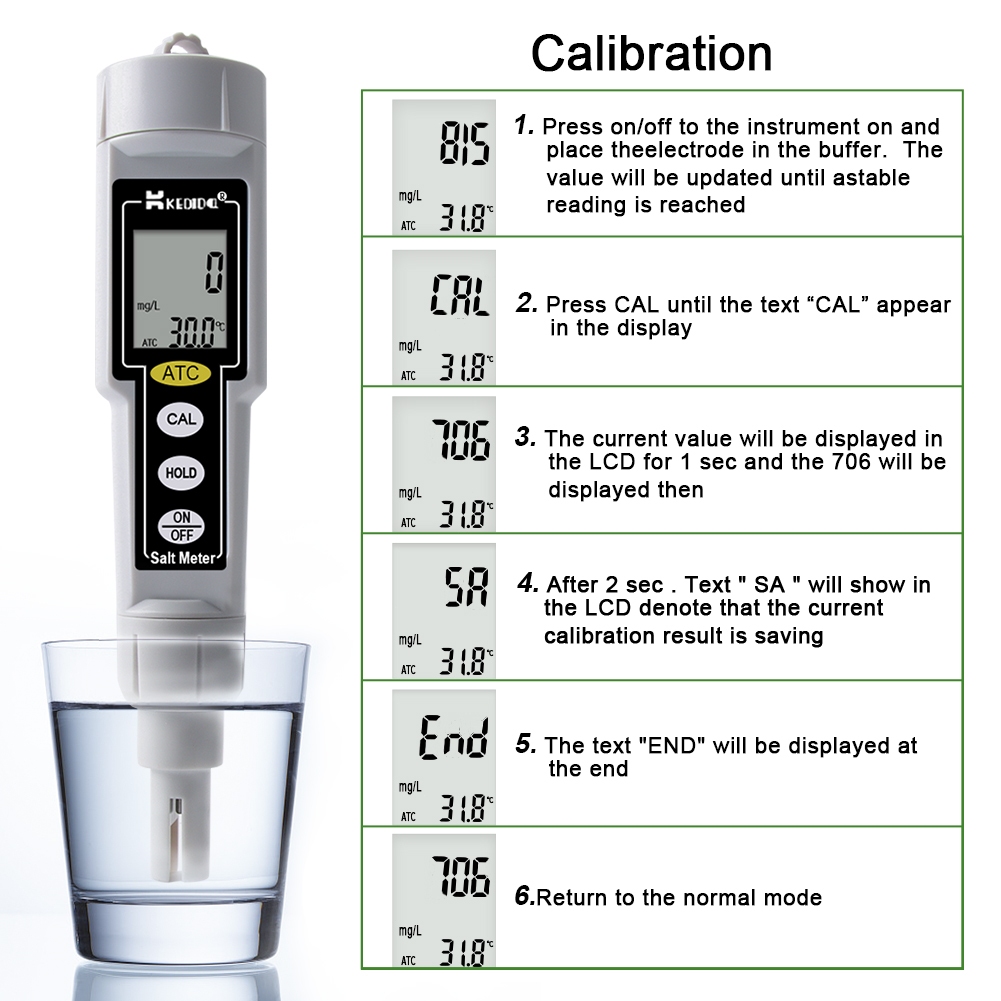 KEDIDA®

0
mg/L
ATC 30.0℃

ATC
CAL
HOLD
ON
OFF
Salt Meter

Calibration

815
mg/L
ATC 31.8℃

1. Press on/off to the instrument on and place theelectrode in the buffer. The value will be updated until astable reading is reached

CAL
mg/L
ATC 31.8℃

2. Press CAL until the text “CAL” appear in the display

706
mg/L
ATC 31.8℃

3. The current value will be displayed in the LCD for 1 sec and the 706 will be displayed then

SA
mg/L
ATC 31.8℃

4. After 2 sec . Text " SA " will show in the LCD denote that the current calibration result is saving

End
mg/L
ATC 31.8℃

5. The text "END" will be displayed at the end

706
mg/L
ATC 31.8℃

6.Return to the normal mode