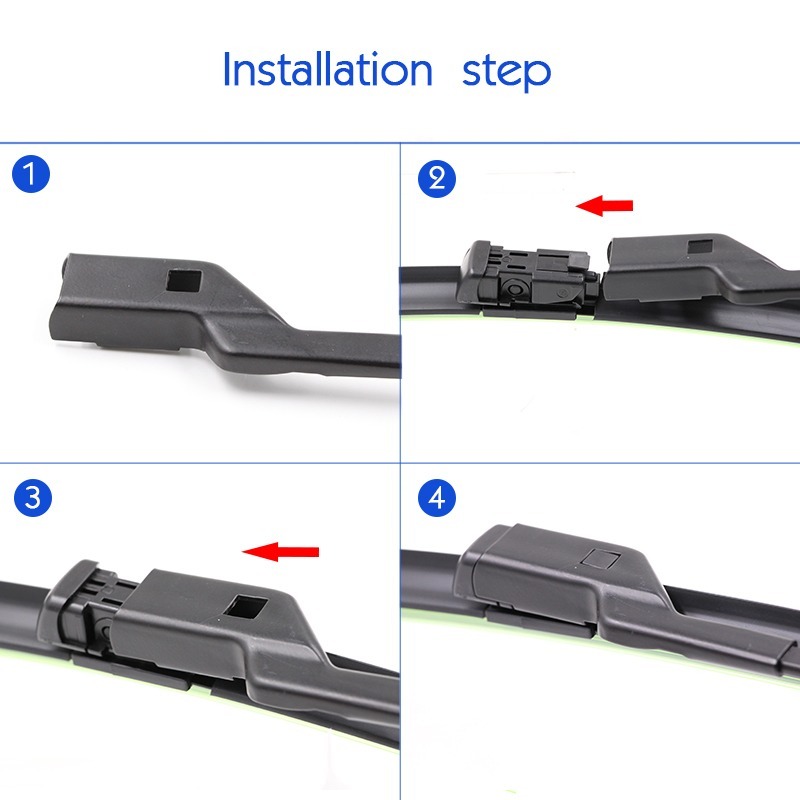 Installation step

1

2

3

4