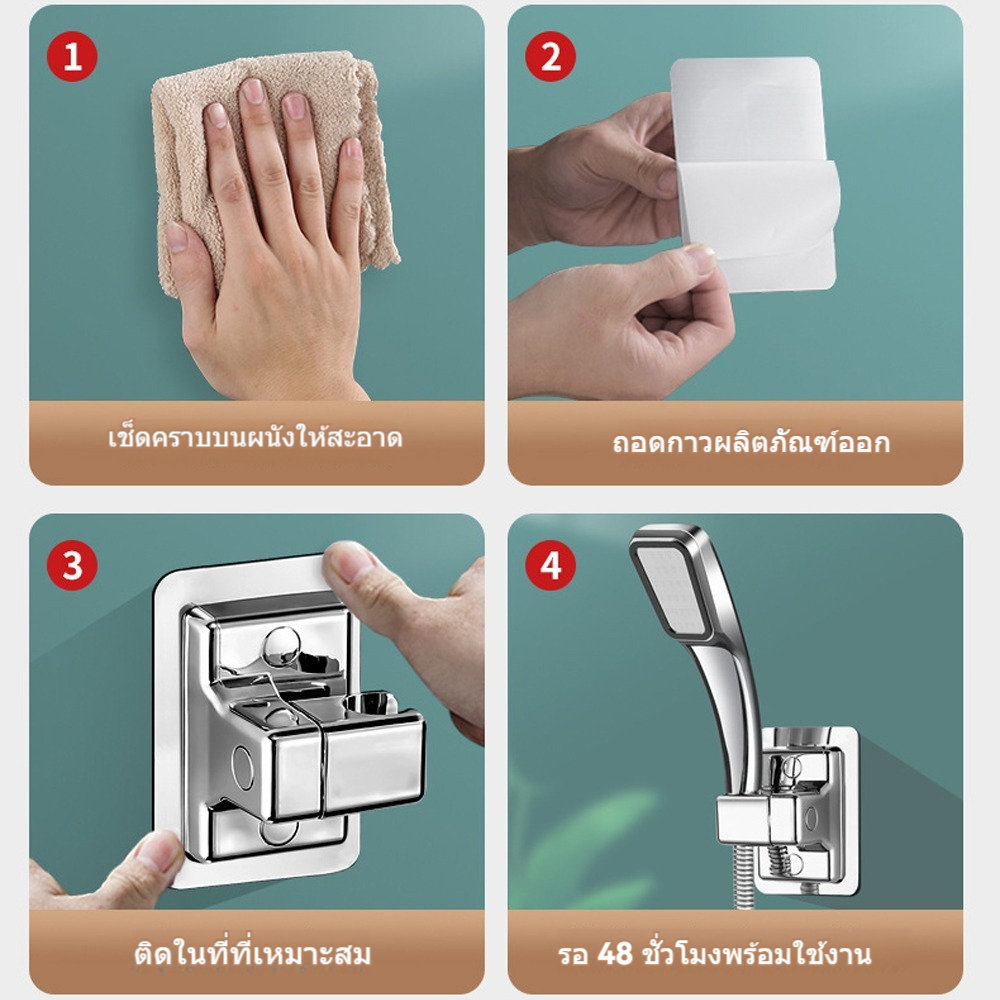 1

เช็ดคราบบนผนังให้สะอาด

2

ถอดกาวผลิตภัณฑ์ออก

3

ติดในที่ที่เหมาะสม

4

รอ 48 ชั่วโมงพร้อมใช้งาน