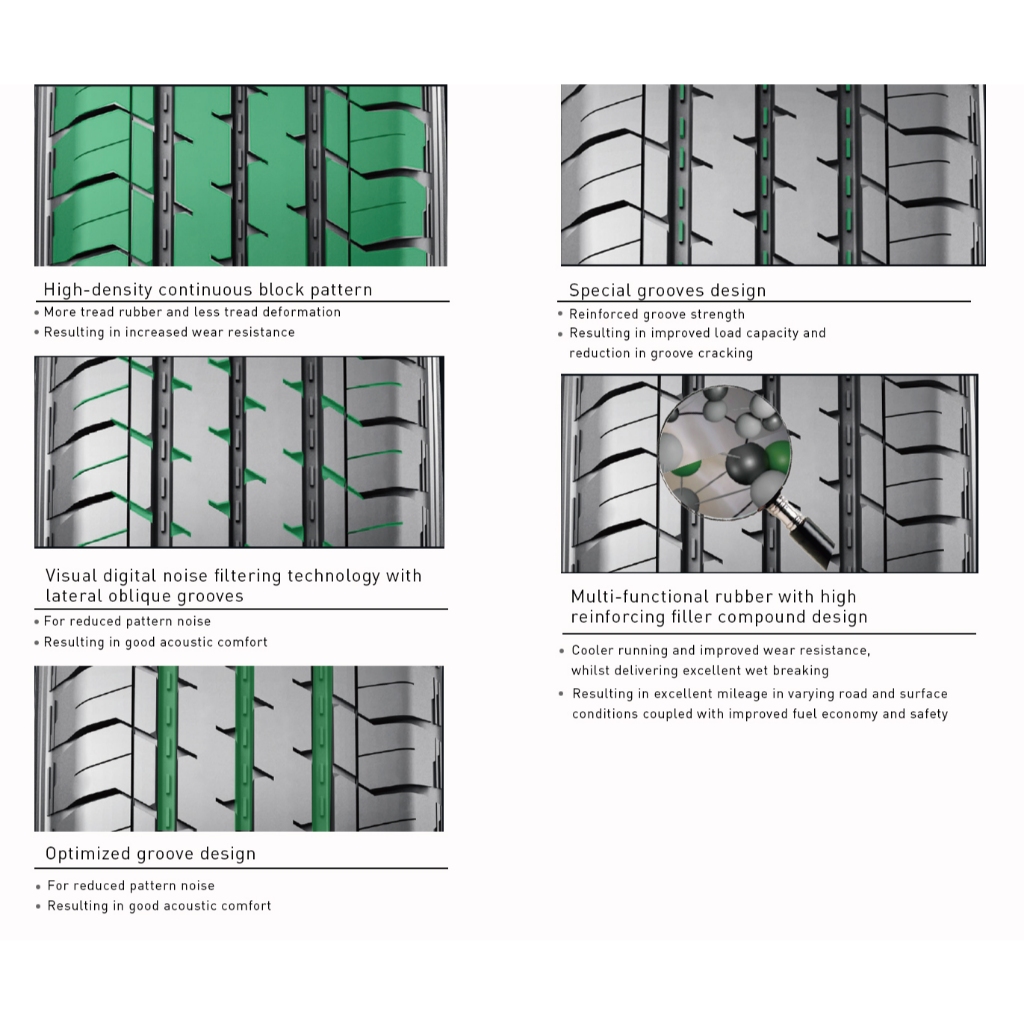 High-density continuous block pattern

• More tread rubber and less tread deformation
• Resulting in increased wear resistance

Visual digital noise filtering technology with lateral oblique grooves

• For reduced pattern noise
• Resulting in good acoustic comfort

Optimized groove design

• For reduced pattern noise
• Resulting in good acoustic comfort

Special grooves design

• Reinforced groove strength
• Resulting in improved load capacity and reduction in groove cracking

Multi-functional rubber with high reinforcing filler compound design

• Cooler running and improved wear resistance, whilst delivering excellent wet breaking
• Resulting in excellent mileage in varying road and surface conditions coupled with improved fuel economy and safety