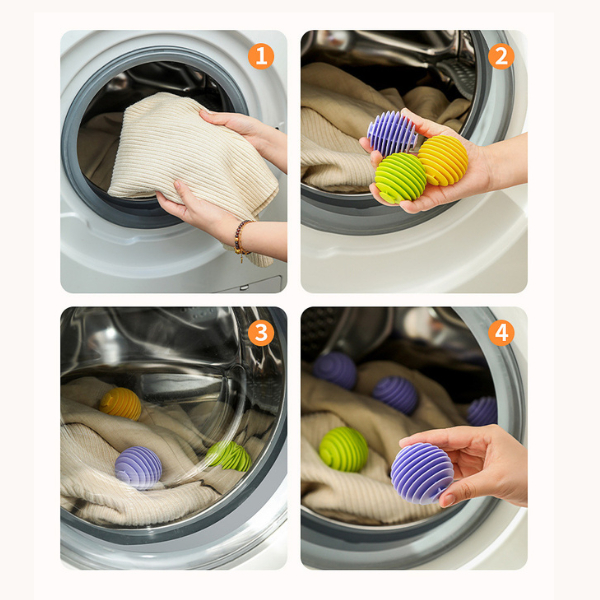 1

2

3

4