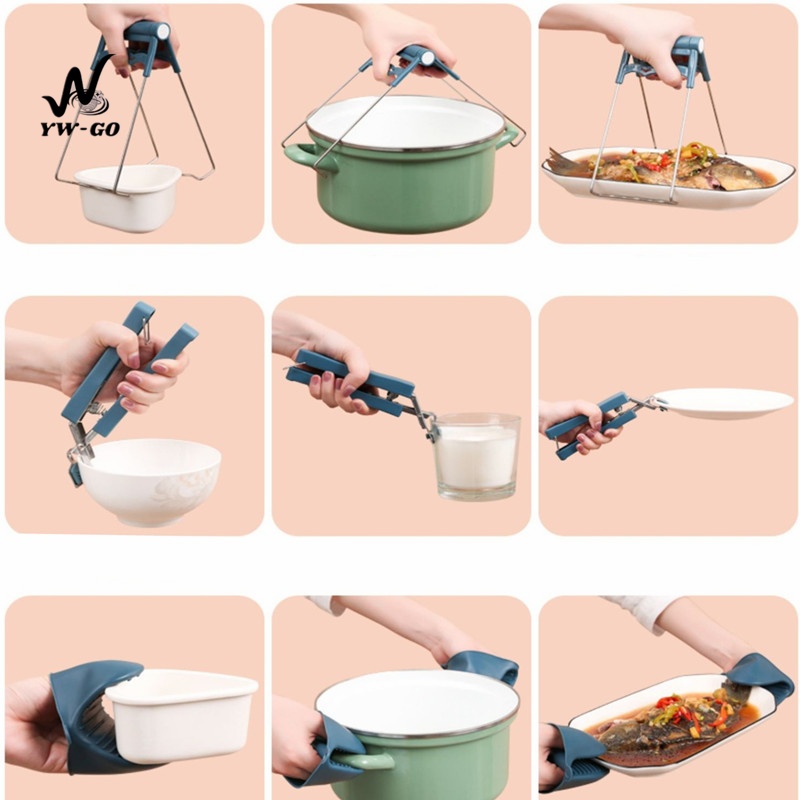 YW-GO