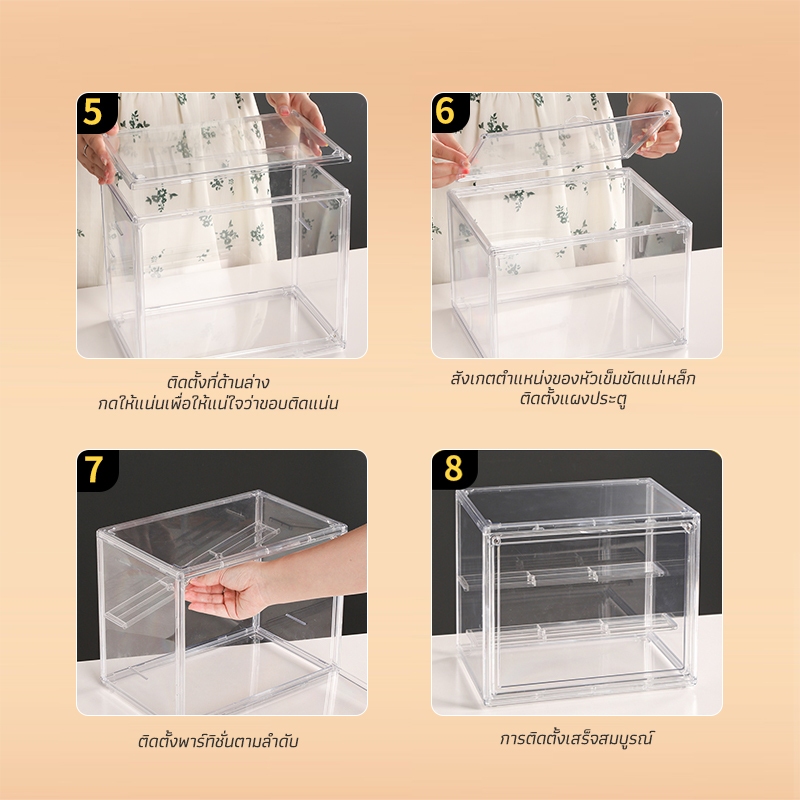 5

ติดตั้งที่ด้านล่าง
กดให้แน่นเพื่อให้แน่ใจว่าขอบติดแน่น

6

สังเกตตำแหน่งของหัวเข็มขัดแม่เหล็ก
ติดตั้งแผงประตู

7

ติดตั้งพาร์ทิชั่นตามลำดับ

8

การติดตั้งเสร็จสมบูรณ์