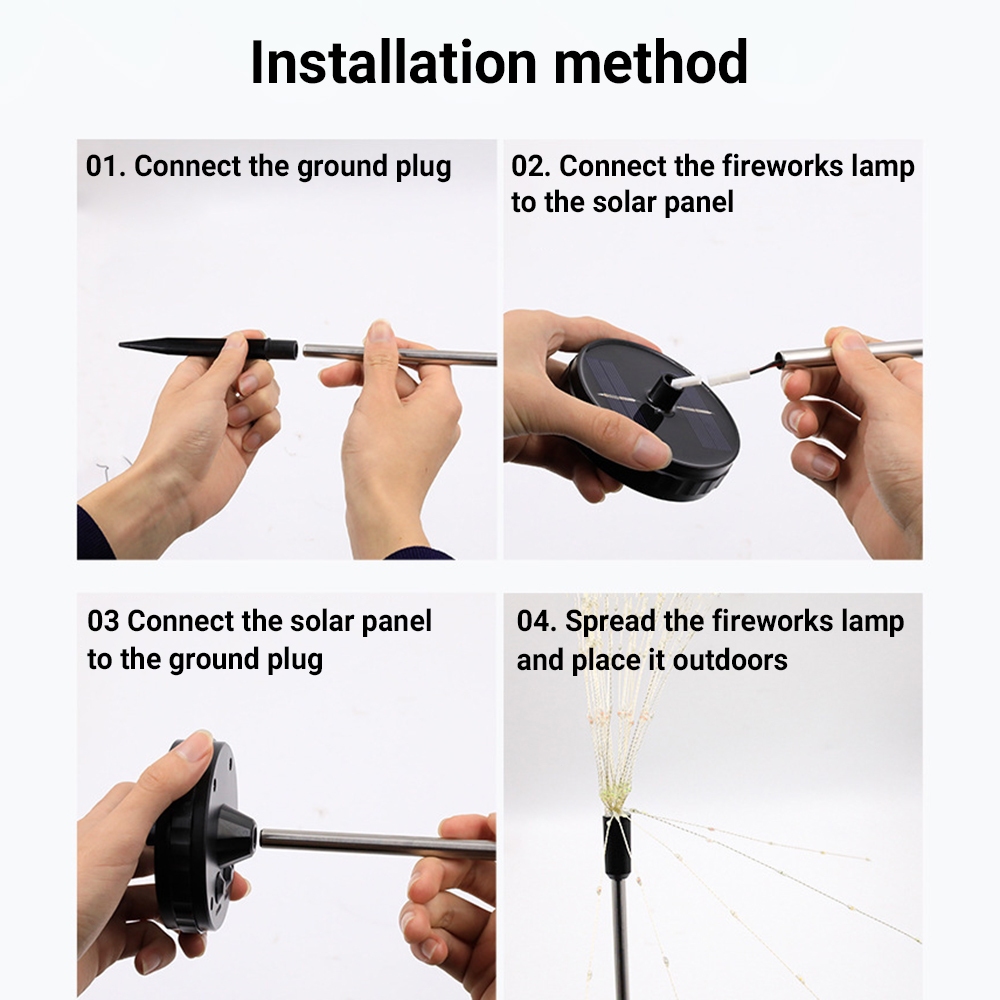 Installation method

01. Connect the ground plug

02. Connect the fireworks lamp to the solar panel

03 Connect the solar panel to the ground plug

04. Spread the fireworks lamp and place it outdoors