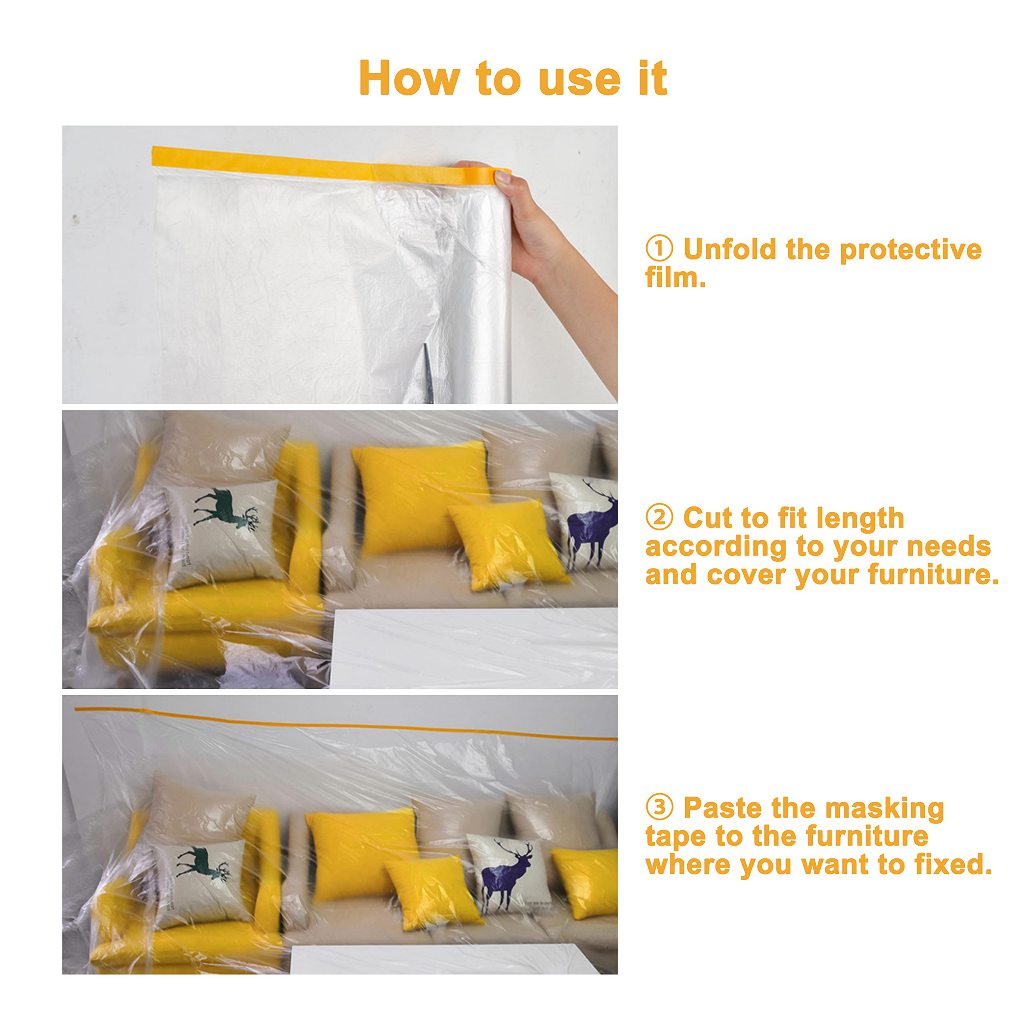 How to use it

① Unfold the protective film.

② Cut to fit length according to your needs and cover your furniture.

③ Paste the masking tape to the furniture where you want to fixed.