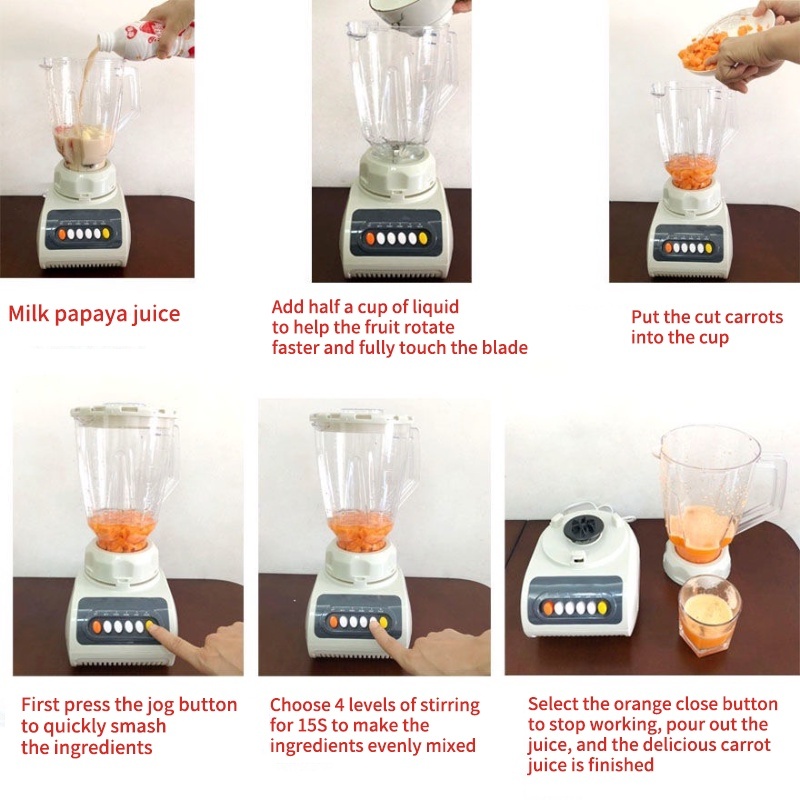 Milk papaya juice

Add half a cup of liquid to help the fruit rotate faster and fully touch the blade

Put the cut carrots into the cup

First press the jog button to quickly smash the ingredients

Choose 4 levels of stirring for 15S to make the ingredients evenly mixed

Select the orange close button to stop working, pour out the juice, and the delicious carrot juice is finished