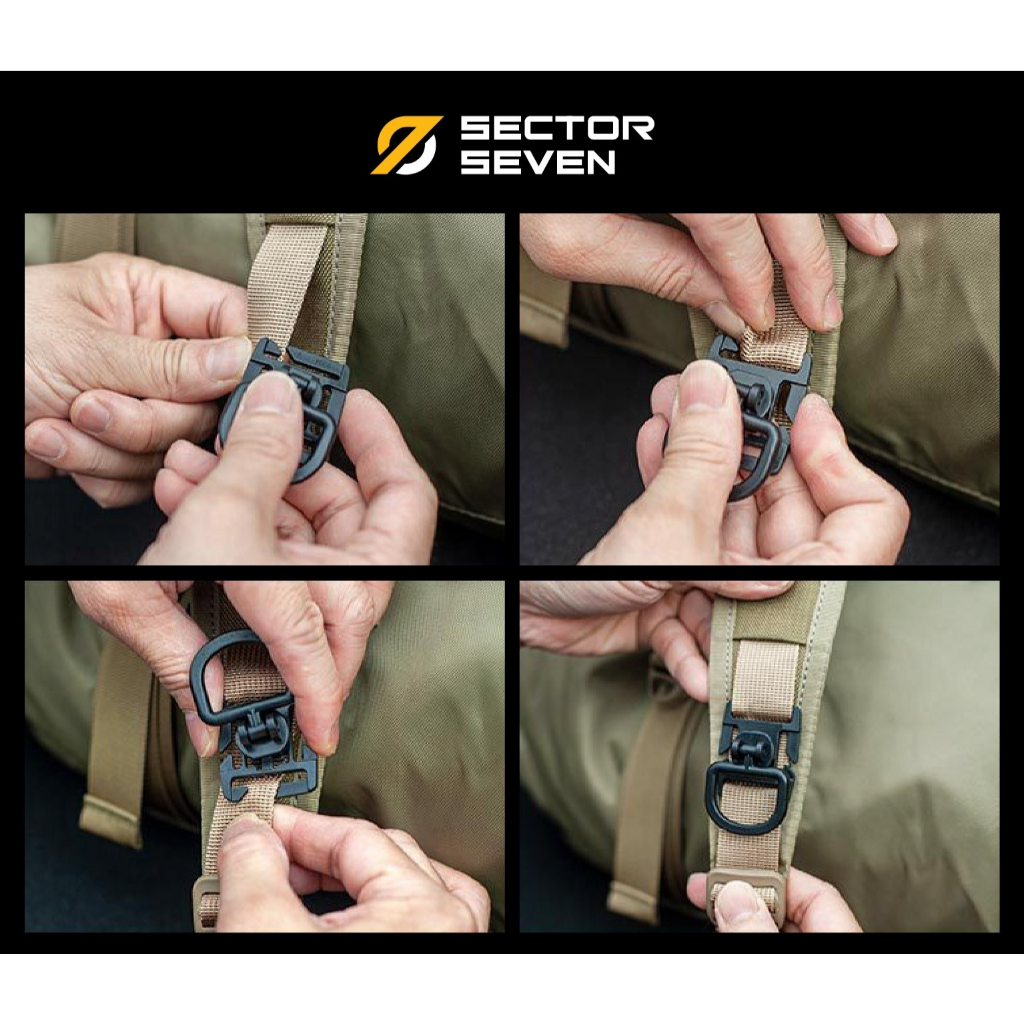 SECTOR SEVEN