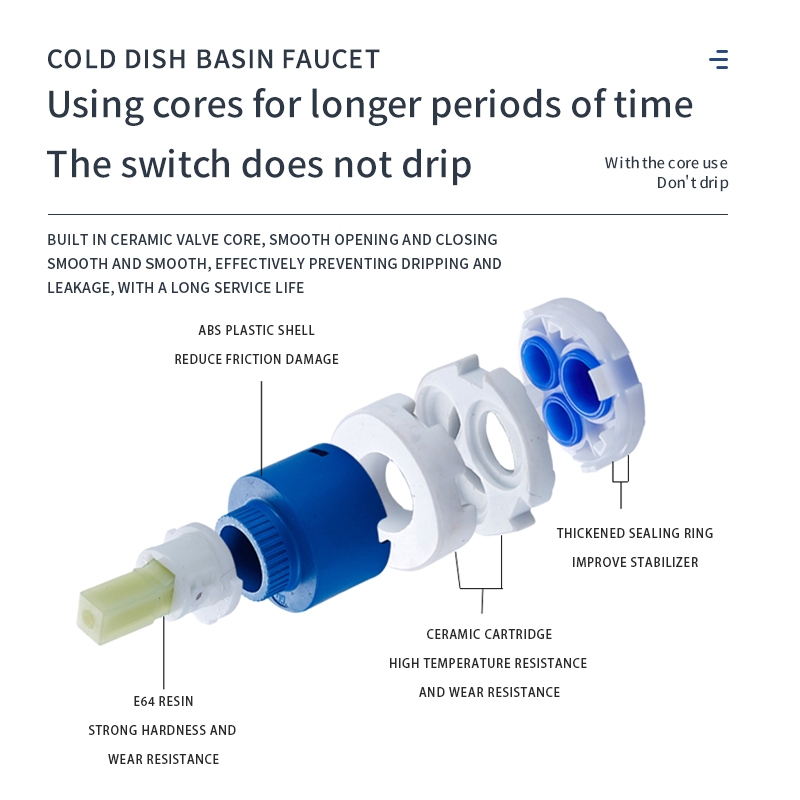 COLD DISH BASIN FAUCET

Using cores for longer periods of time

The switch does not drip

With the core use
Don't drip

BUILT IN CERAMIC VALVE CORE, SMOOTH OPENING AND CLOSING SMOOTH AND SMOOTH, EFFECTIVELY PREVENTING DRIPPING AND LEAKAGE, WITH A LONG SERVICE LIFE

ABS PLASTIC SHELL
REDUCE FRICTION DAMAGE

THICKENED SEALING RING
IMPROVE STABILIZER

CERAMIC CARTRIDGE
HIGH TEMPERATURE RESISTANCE
AND WEAR RESISTANCE

E64 RESIN
STRONG HARDNESS AND
WEAR RESISTANCE