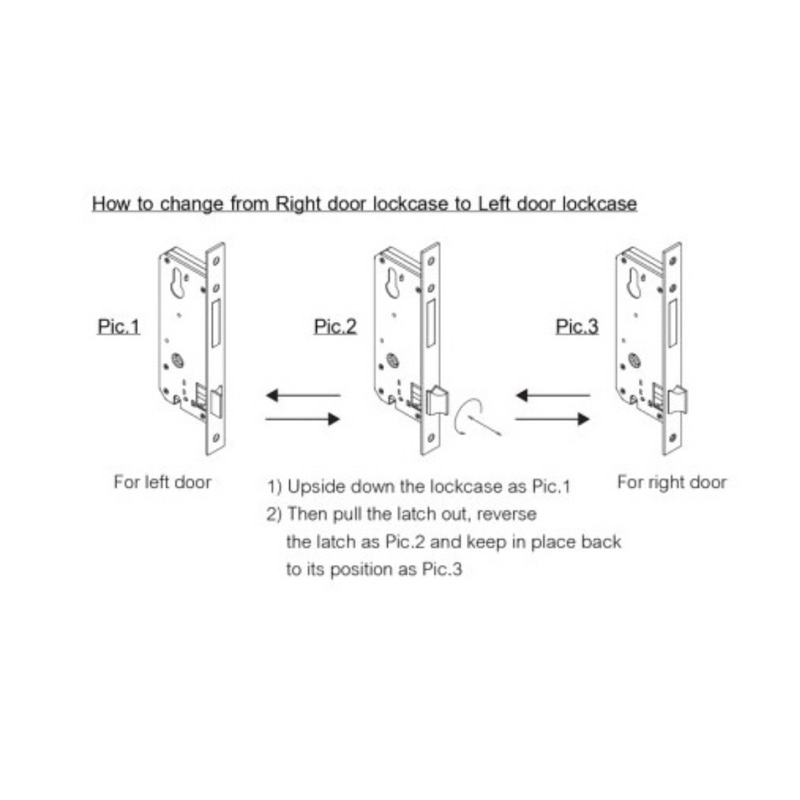 How to change from Right door lockcase to Left door lockcase

Pic.1

Pic.2

Pic.3

For left door

1) Upside down the lockcase as Pic.1
2) Then pull the latch out, reverse the latch as Pic.2 and keep in place back to its position as Pic.3

For right door