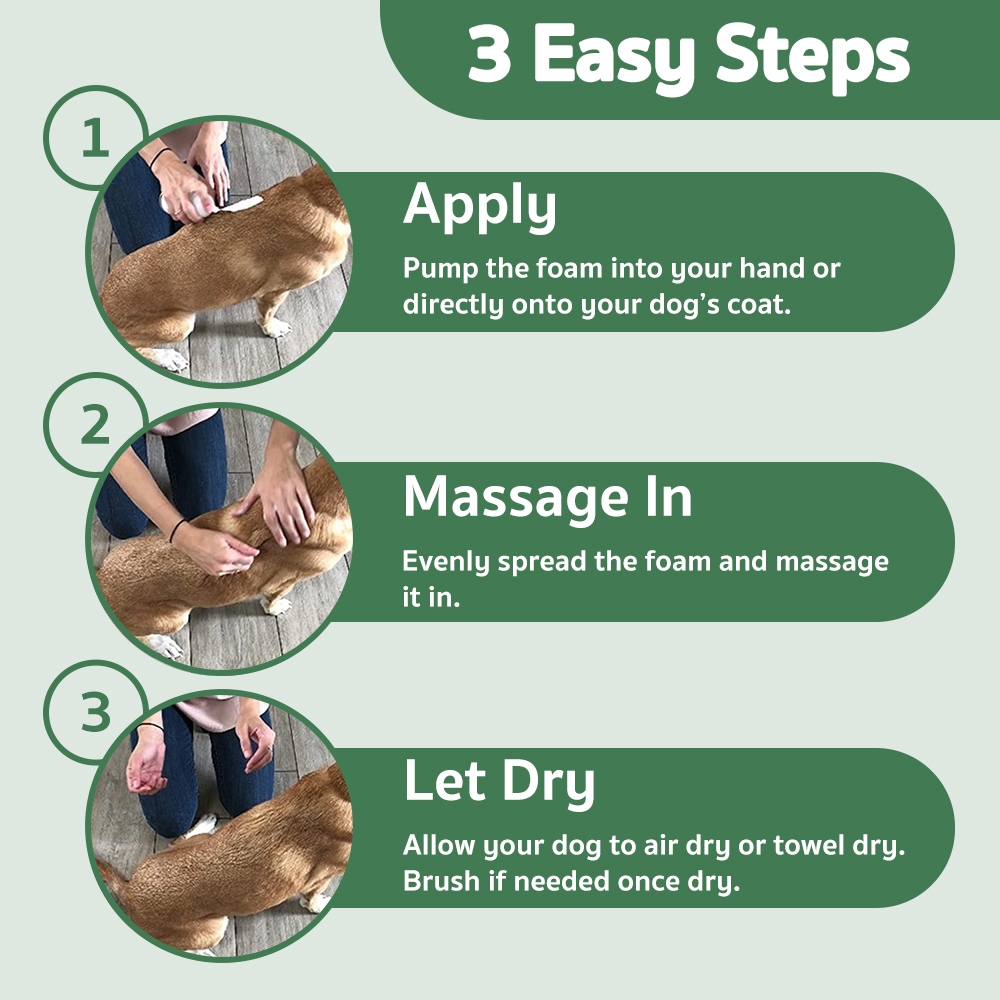 3 Easy Steps

1

Apply

Pump the foam into your hand or directly onto your dog's coat.

2

Massage In

Evenly spread the foam and massage it in.

3

Let Dry

Allow your dog to air dry or towel dry. Brush if needed once dry.