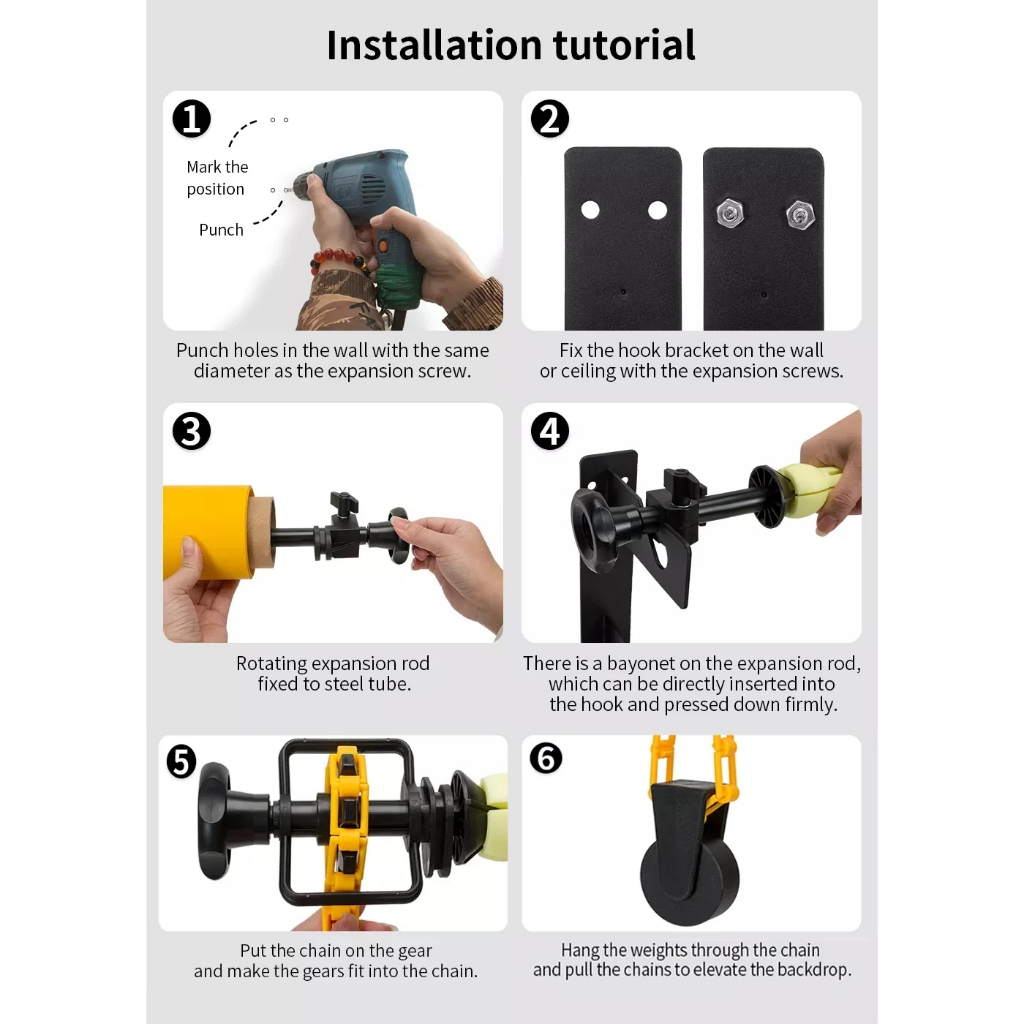 Installation tutorial

1

Mark the position

Punch

Punch holes in the wall with the same diameter as the expansion screw.

2

Fix the hook bracket on the wall or ceiling with the expansion screws.

3

Rotating expansion rod fixed to steel tube.

4

There is a bayonet on the expansion rod, which can be directly inserted into the hook and pressed down firmly.

5

Put the chain on the gear and make the gears fit into the chain.

6

Hang the weights through the chain and pull the chains to elevate the backdrop.