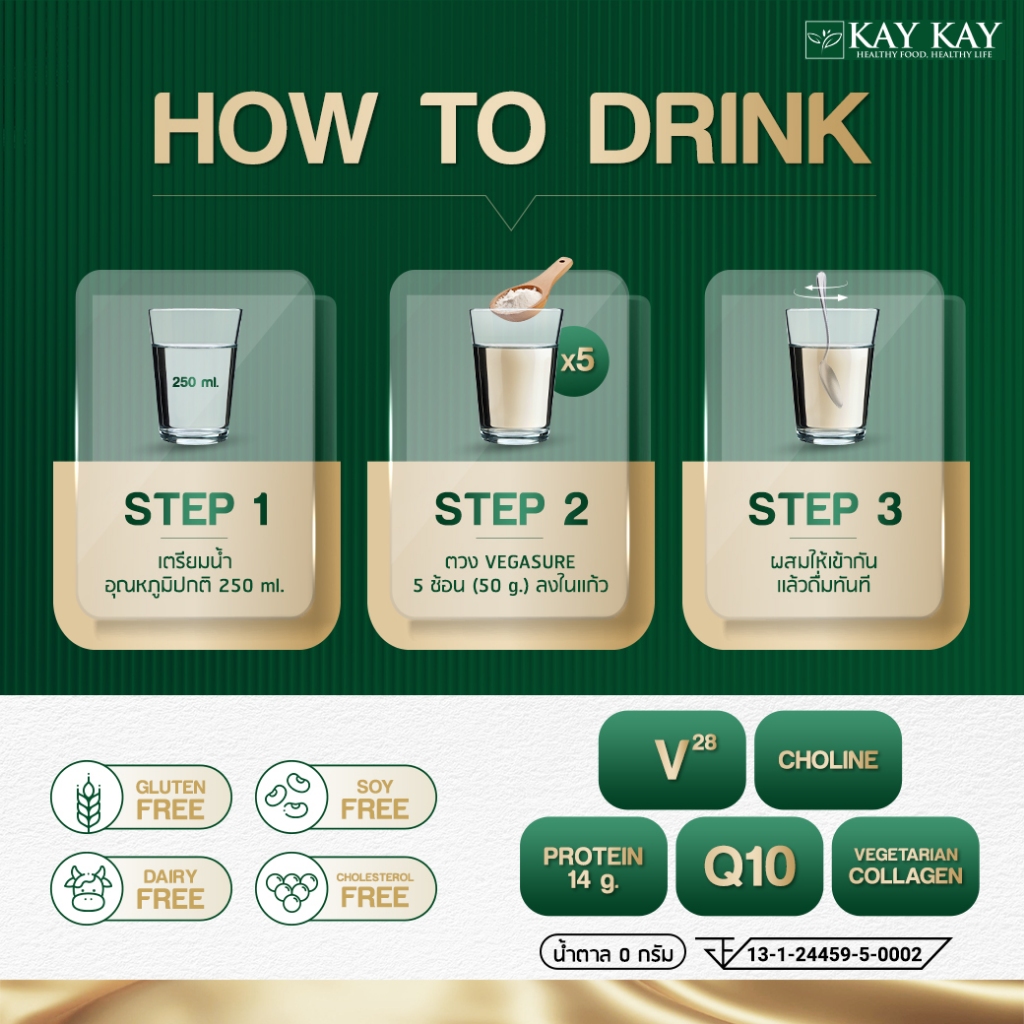 KAY KAY
HEALTHY FOOD, HEALTHY LIFE

HOW TO DRINK

250 ml.

STEP 1
เตรียมน้ำ
อุณหภูมิปกติ 250 ml.

x5

STEP 2
ตวง VEGASURE
5 ช้อน (50 g.) ลงในแก้ว

STEP 3
ผสมให้เข้ากัน
แล้วดื่มทันที

GLUTEN FREE

SOY FREE

DAIRY FREE

CHOLESTEROL FREE

$V^{28}$

CHOLINE

PROTEIN 14 g.

Q10

VEGETARIAN COLLAGEN

น้ำตาล 0 กรัม

13-1-24459-5-0002