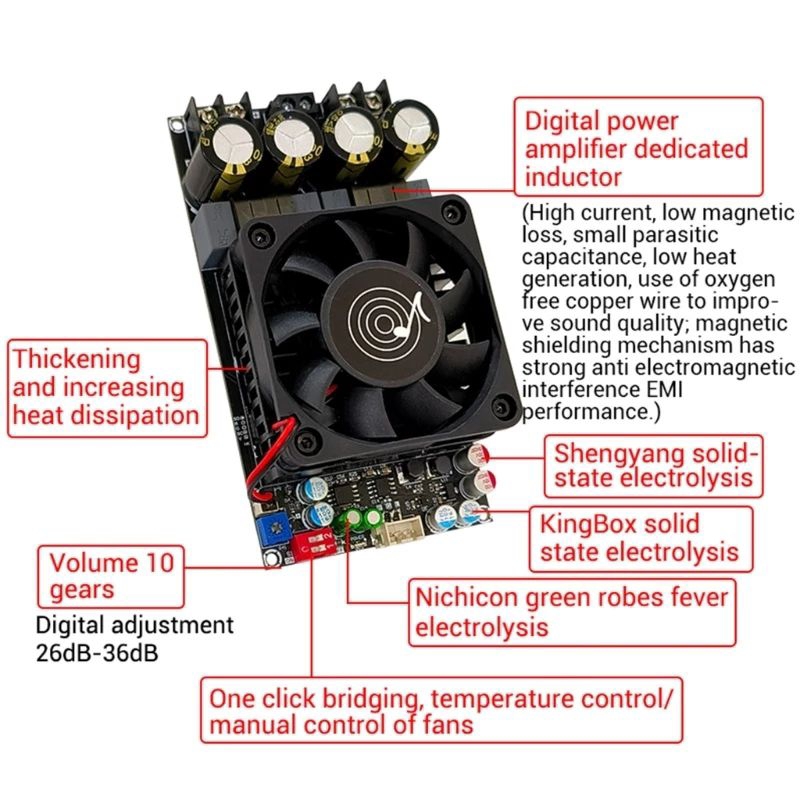 Digital power amplifier dedicated inductor

(High current, low magnetic loss, small parasitic capacitance, low heat generation, use of oxygen free copper wire to improve sound quality; magnetic shielding mechanism has strong anti electromagnetic interference EMI performance.)

Thickening and increasing heat dissipation

Shengyang solid-state electrolysis

KingBox solid state electrolysis

Volume 10 gears

Digital adjustment 26dB-36dB

Nichicon green robes fever electrolysis

One click bridging, temperature control/ manual control of fans