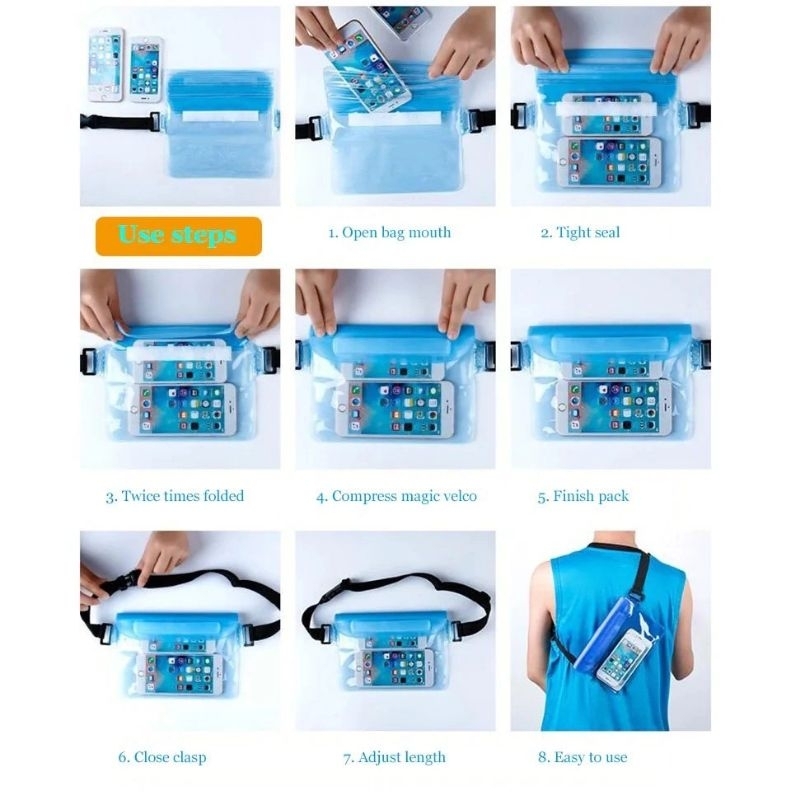 Use steps

1. Open bag mouth

2. Tight seal

3. Twice times folded

4. Compress magic velco

5. Finish pack

6. Close clasp

7. Adjust length

8. Easy to use