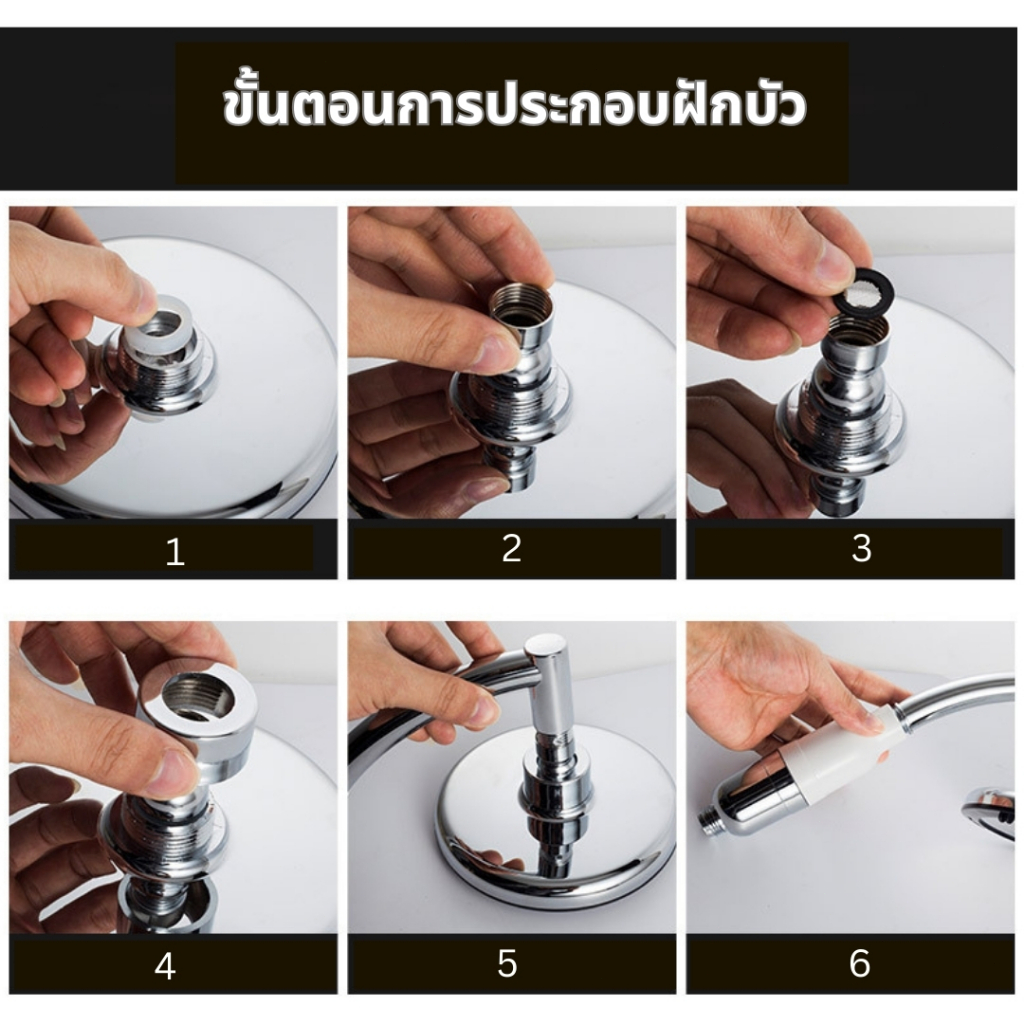 ขั้นตอนการประกอบฝักบัว

1

2

3

4

5

6