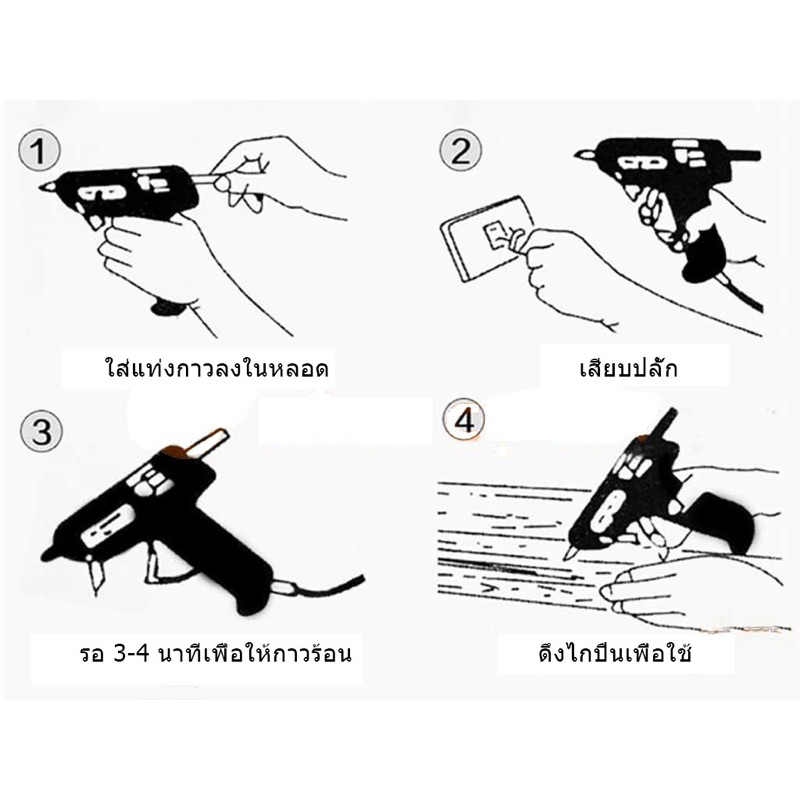 1

ใส่แท่งกาวลงในหลอด

2

เสียบปลั๊ก

3

รอ 3-4 นาทีเพือให้กาวร้อน

4

ดึงไกปืนเพือใช้