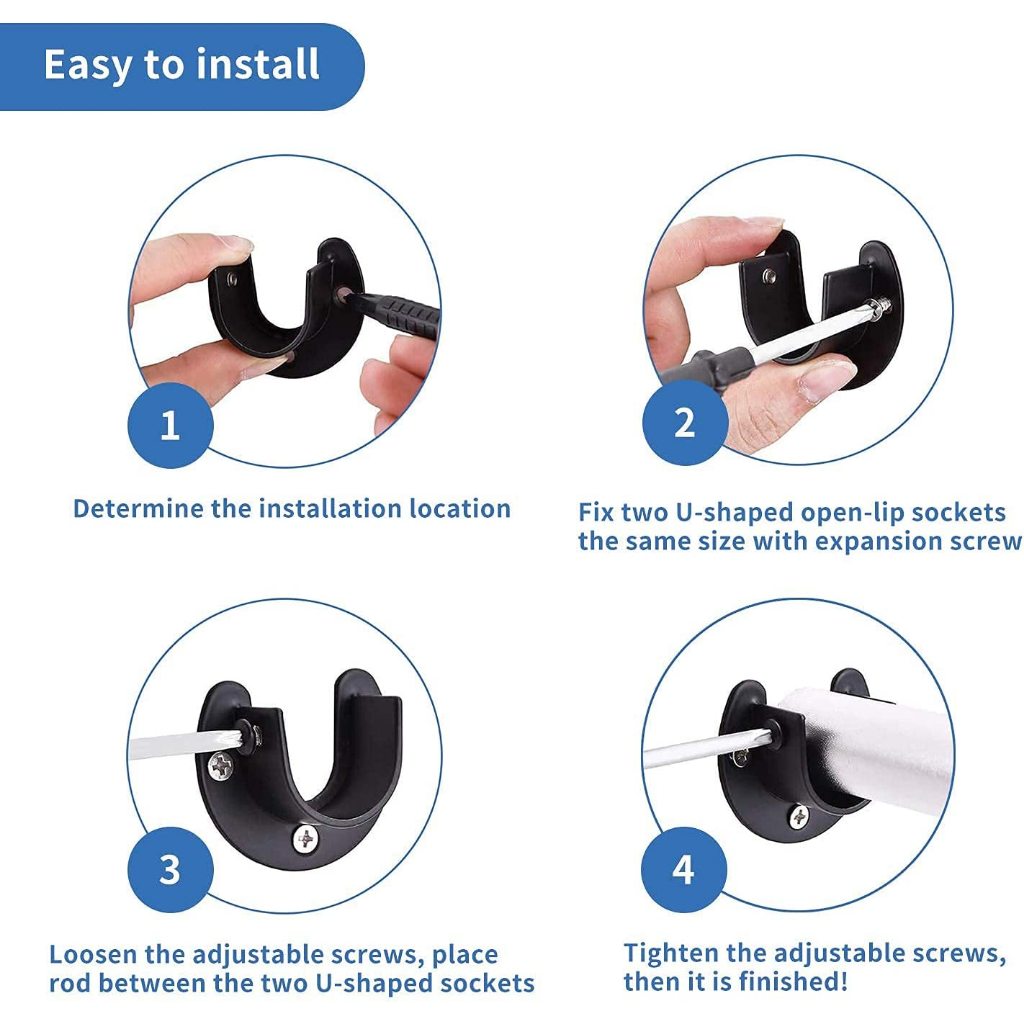 Easy to install

1

Determine the installation location

2

Fix two U-shaped open-lip sockets the same size with expansion screw

3

Loosen the adjustable screws, place rod between the two U-shaped sockets

4

Tighten the adjustable screws, then it is finished!