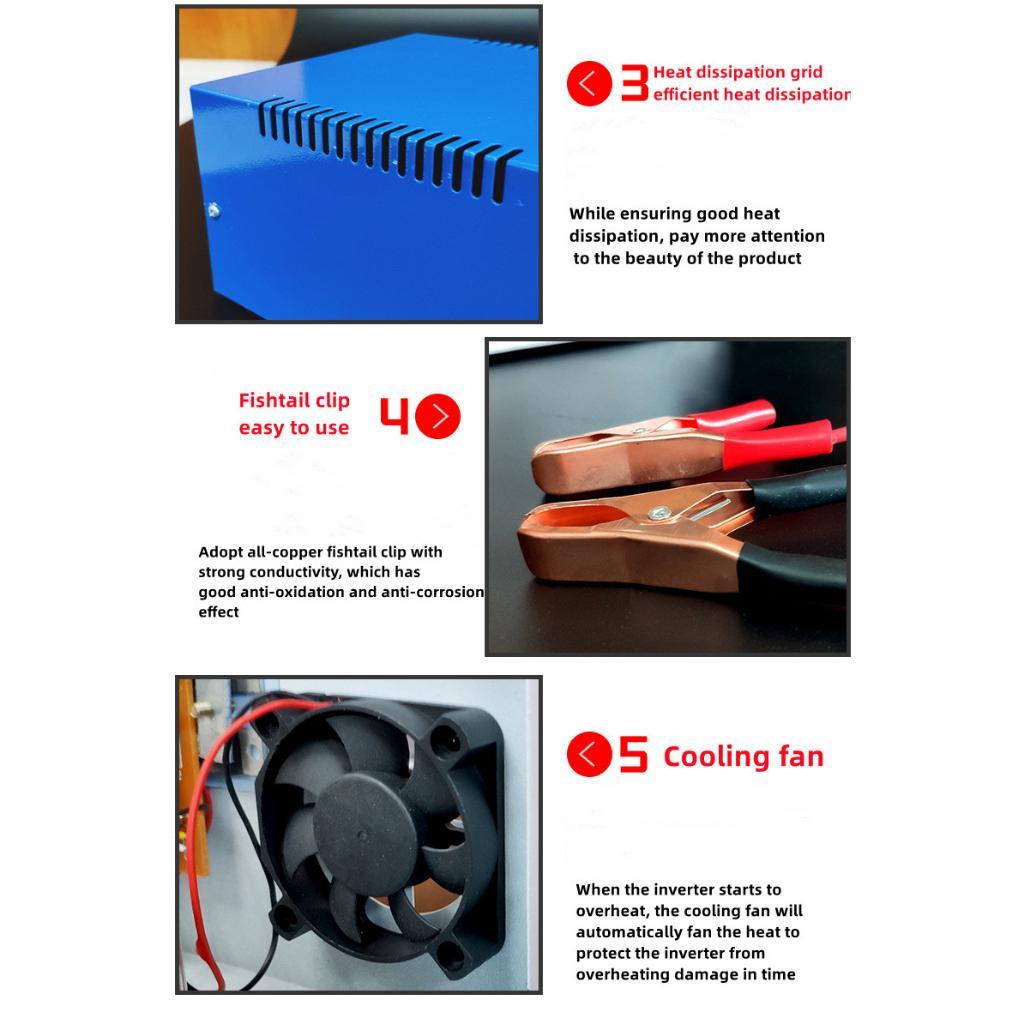 3 Heat dissipation grid
efficient heat dissipation

While ensuring good heat dissipation, pay more attention to the beauty of the product

Fishtail clip
easy to use 4

Adopt all-copper fishtail clip with strong conductivity, which has good anti-oxidation and anti-corrosion effect

5 Cooling fan

When the inverter starts to overheat, the cooling fan will automatically fan the heat to protect the inverter from overheating damage in time