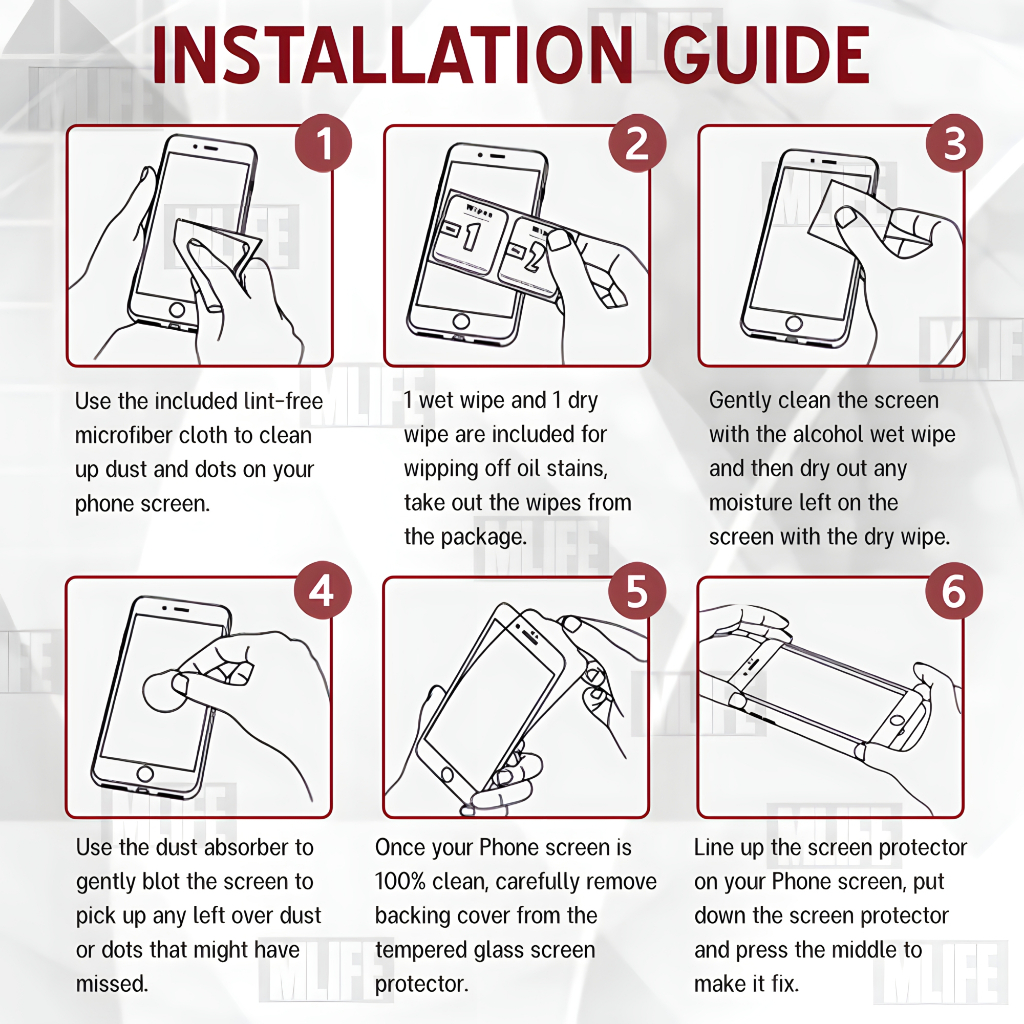 INSTALLATION GUIDE

1

Use the included lint-free microfiber cloth to clean up dust and dots on your phone screen.

2

Wipes 1 2

1 wet wipe and 1 dry wipe are included for wipping off oil stains, take out the wipes from the package.

3

Gently clean the screen with the alcohol wet wipe and then dry out any moisture left on the screen with the dry wipe.

4

Use the dust absorber to gently blot the screen to pick up any left over dust or dots that might have missed.

5

Once your Phone screen is 100% clean, carefully remove backing cover from the tempered glass screen protector.

6

Line up the screen protector on your Phone screen, put down the screen protector and press the middle to make it fix.

MLIFE