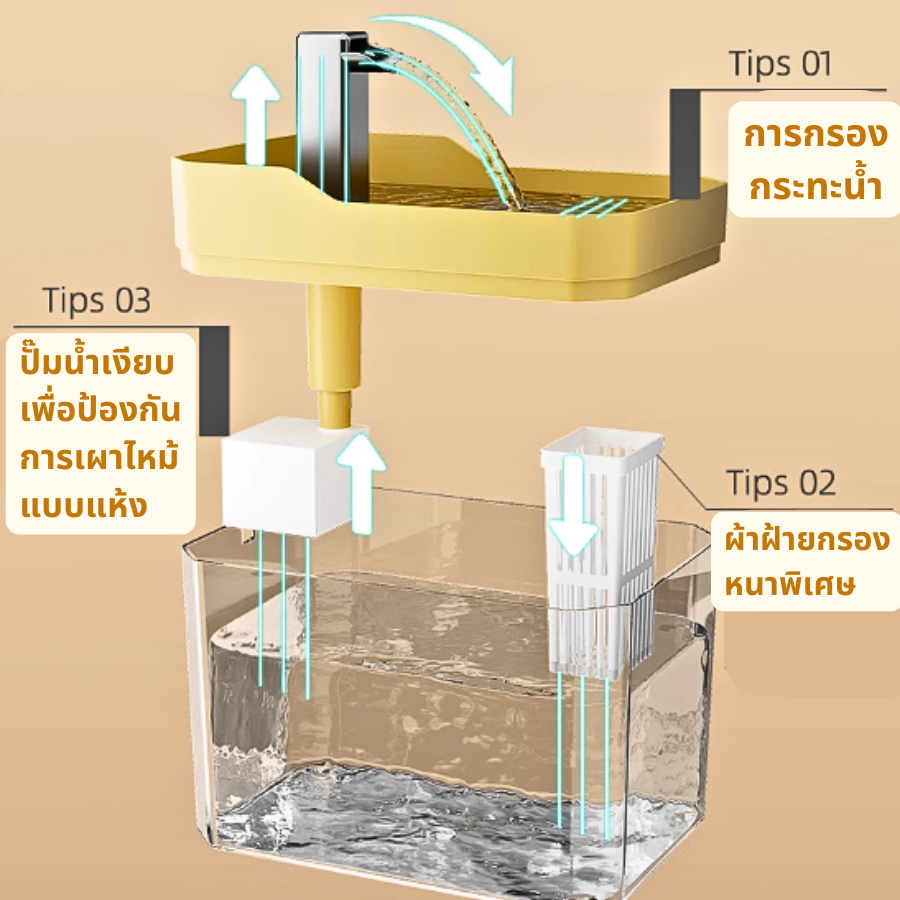 Tips 01
การกรอง
กระทะน้ำ

Tips 03
ปั๊มน้ำเงียบ
เพื่อป้องกัน
การเผาไหม้
แบบแห้ง

Tips 02
ผ้าฝ้ายกรอง
หนาพิเศษ