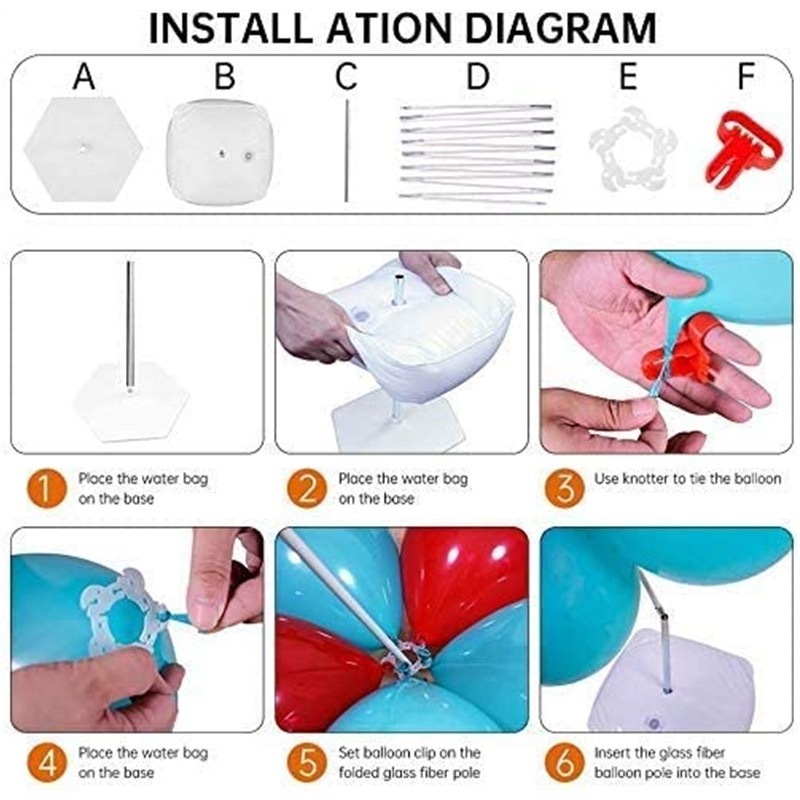 INSTALL ATION DIAGRAM

A B C D E F

1 Place the water bag on the base

2 Place the water bag on the base

3 Use knotter to tie the balloon

4 Place the water bag on the base

5 Set balloon clip on the folded glass fiber pole

6 Insert the glass fiber balloon pole into the base