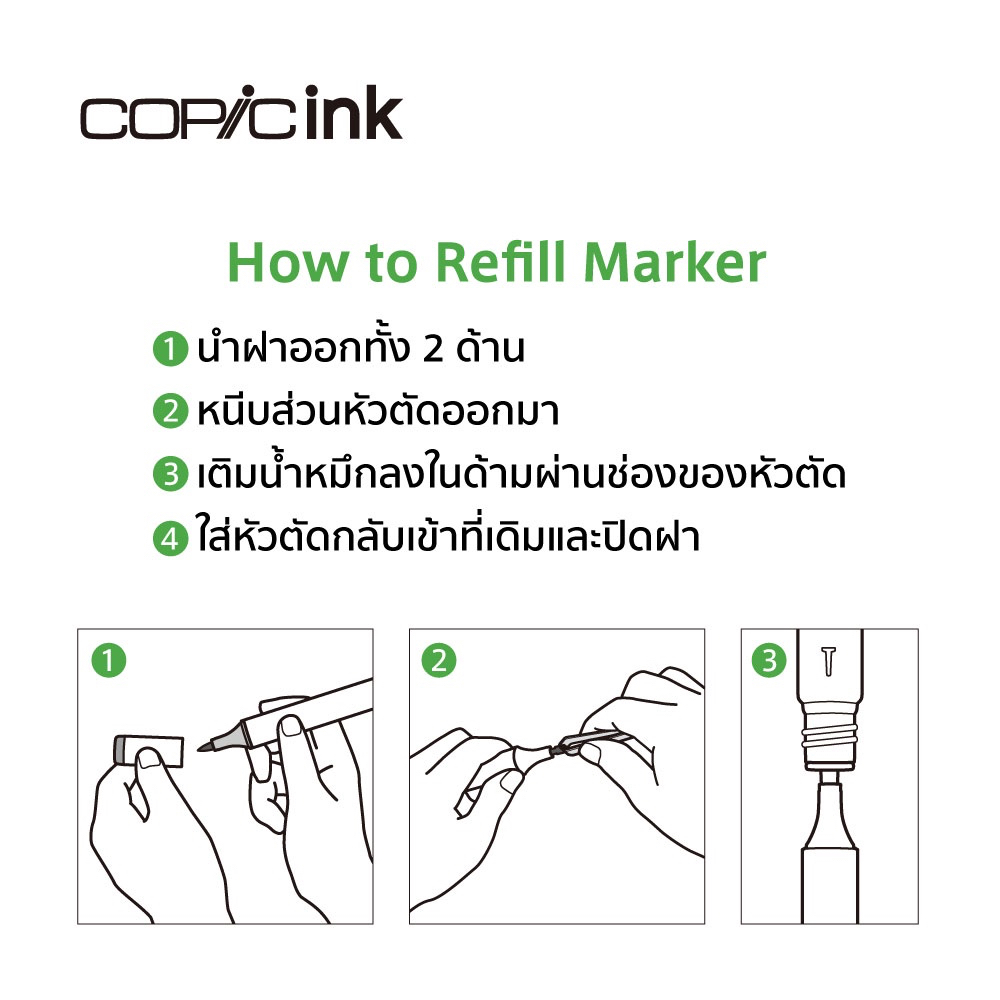 COPIC ink

How to Refill Marker

1 นำฝาออกทั้ง 2 ด้าน
2 หนีบส่วนหัวตัดออกมา
3 เติมน้ำหมึกลงในด้ามผ่านช่องของหัวตัด
4 ใส่หัวตัดกลับเข้าที่เดิมและปิดฝา

1

2

3 T