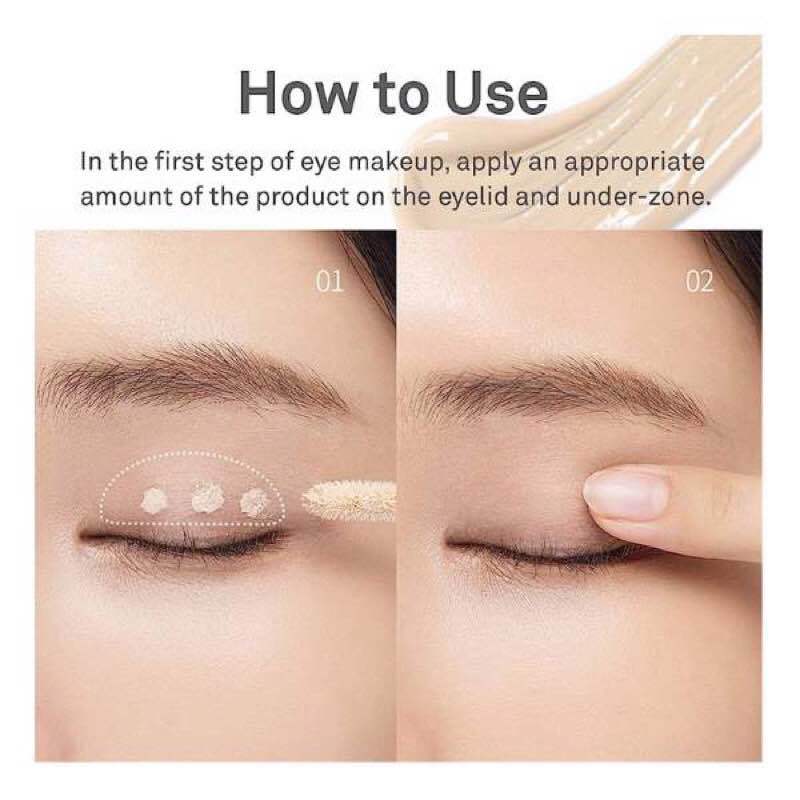 How to Use

In the first step of eye makeup, apply an appropriate amount of the product on the eyelid and under-zone.

01

02