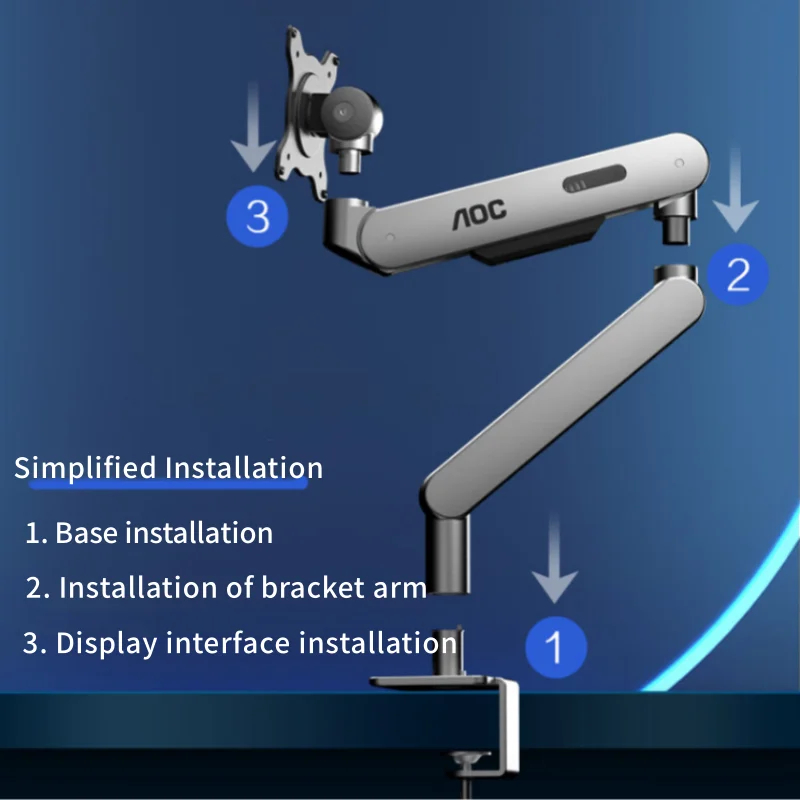 3

AOC

2

Simplified Installation

1. Base installation

2. Installation of bracket arm

3. Display interface installation

1