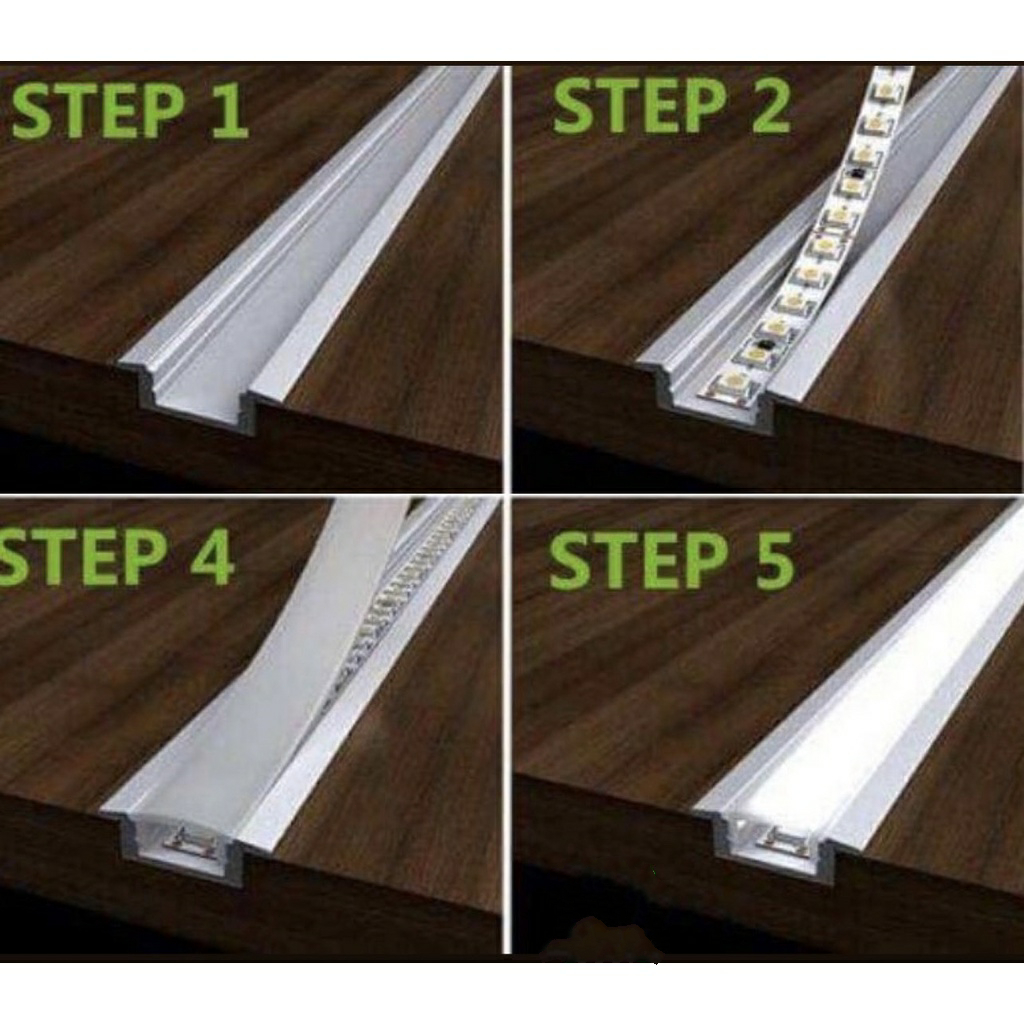 STEP 1

STEP 2

STEP 4

STEP 5