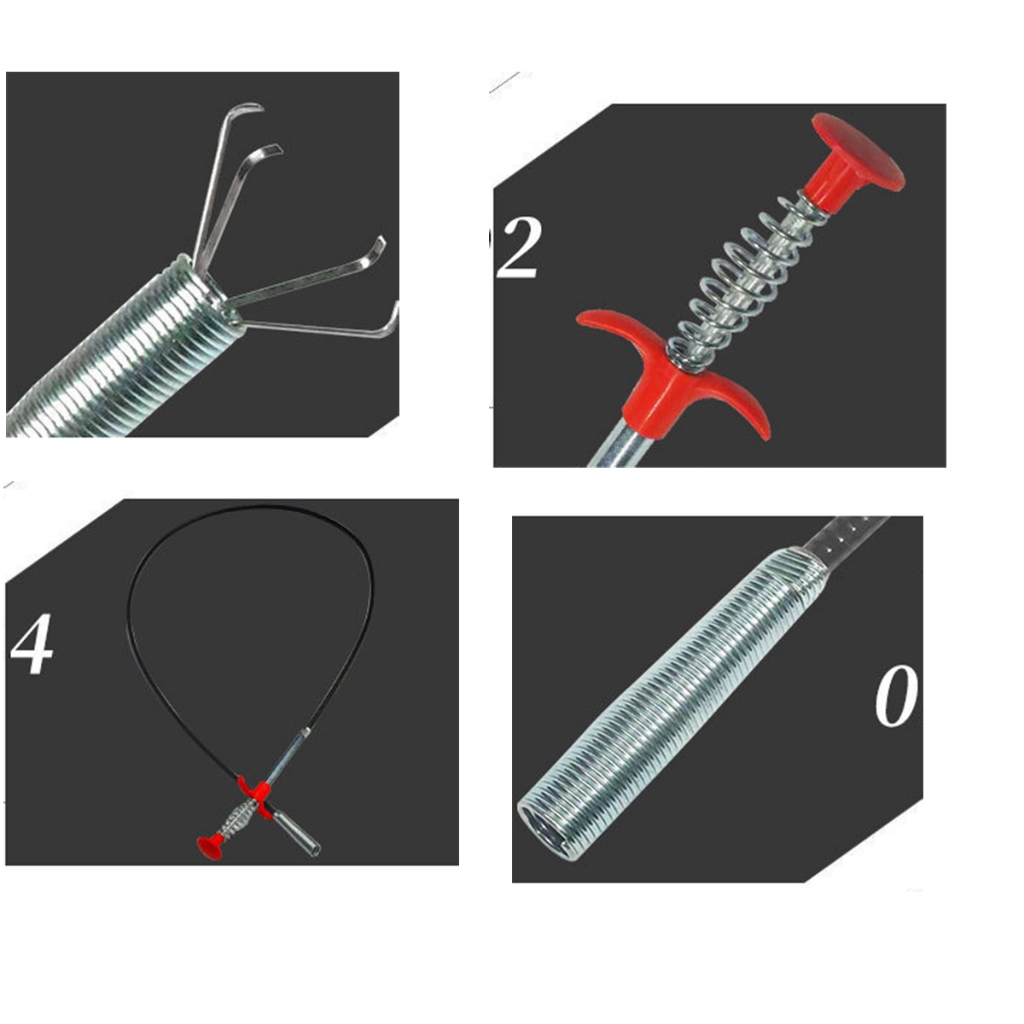 2

4

0