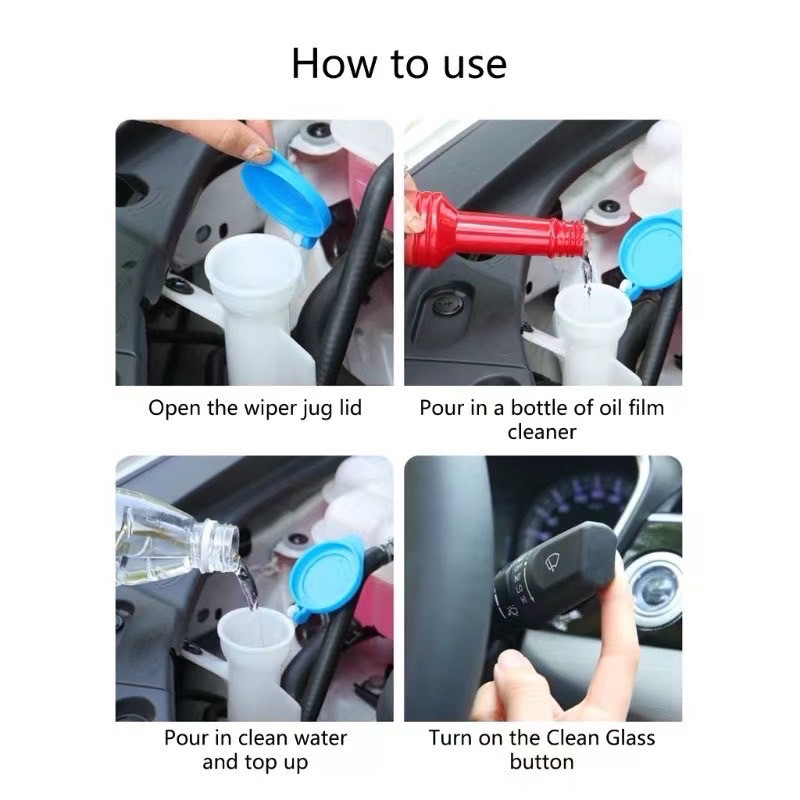 How to use

Open the wiper jug lid

Pour in a bottle of oil film cleaner

Pour in clean water and top up

Turn on the Clean Glass button