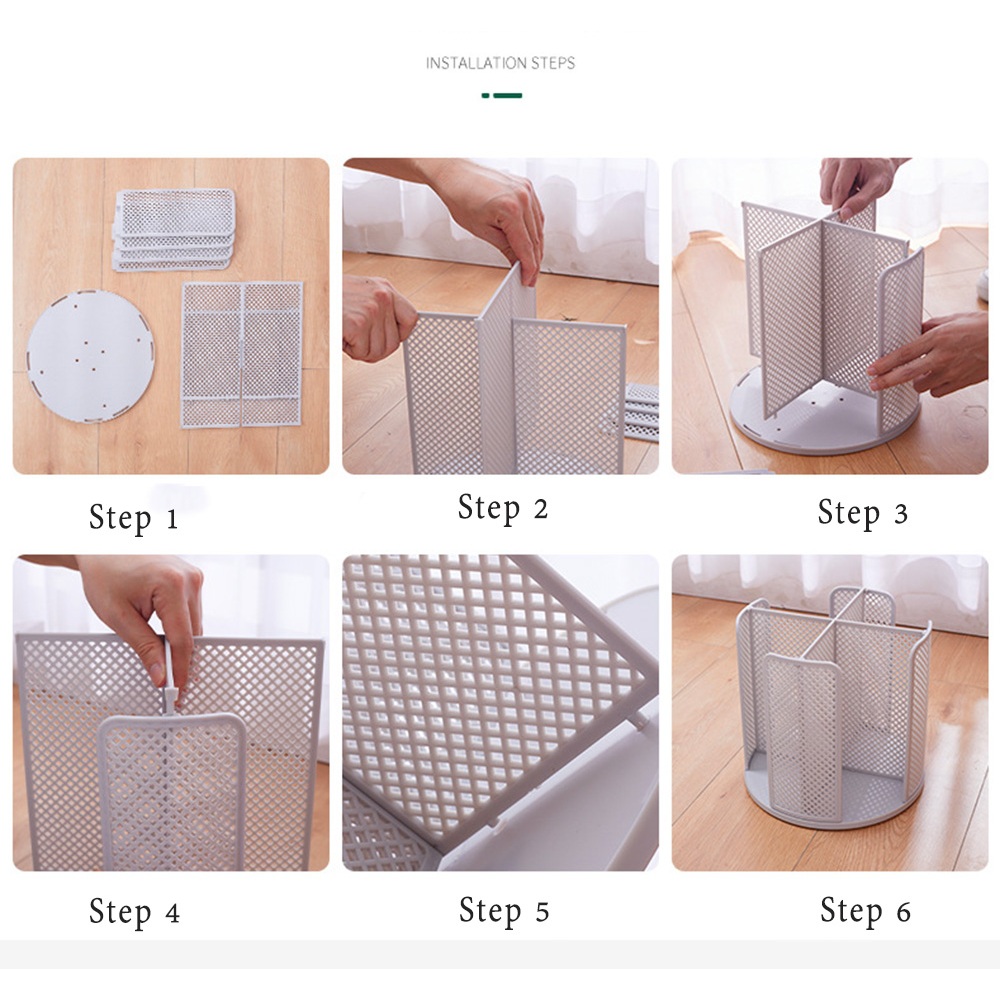 INSTALLATION STEPS

Step 1

Step 2

Step 3

Step 4

Step 5

Step 6