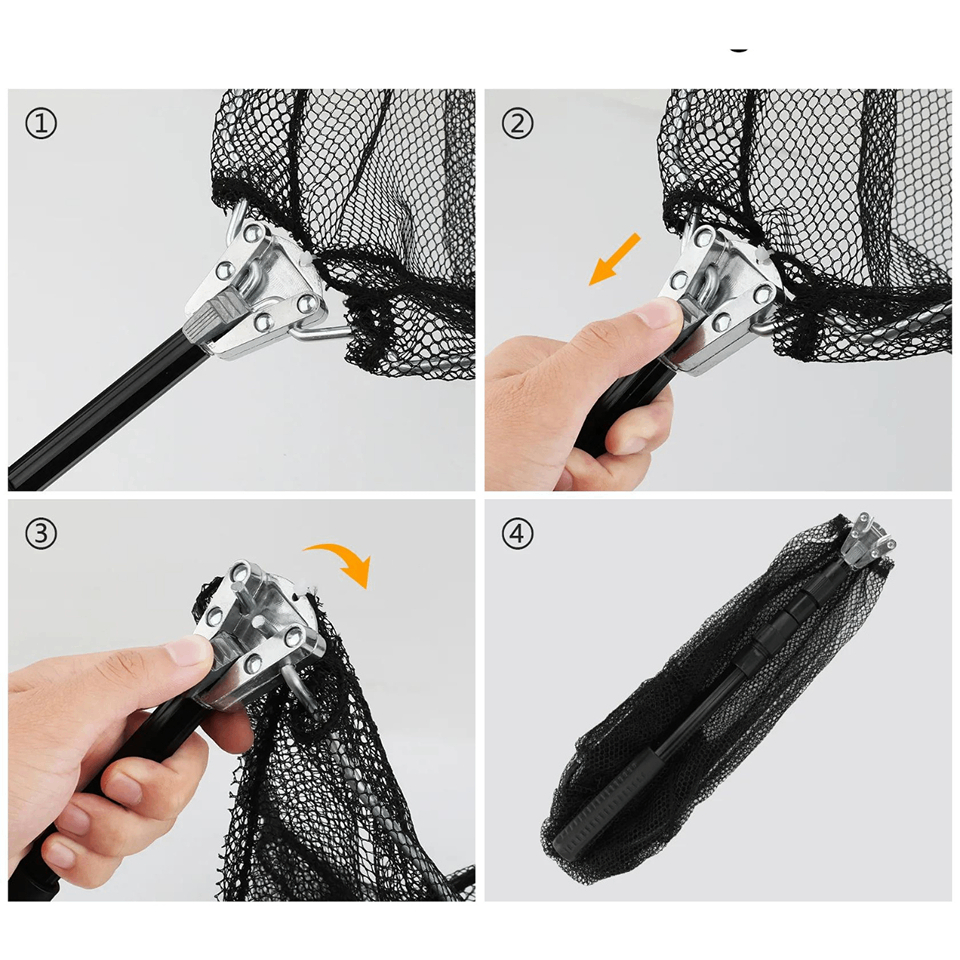 ①

②

③

④